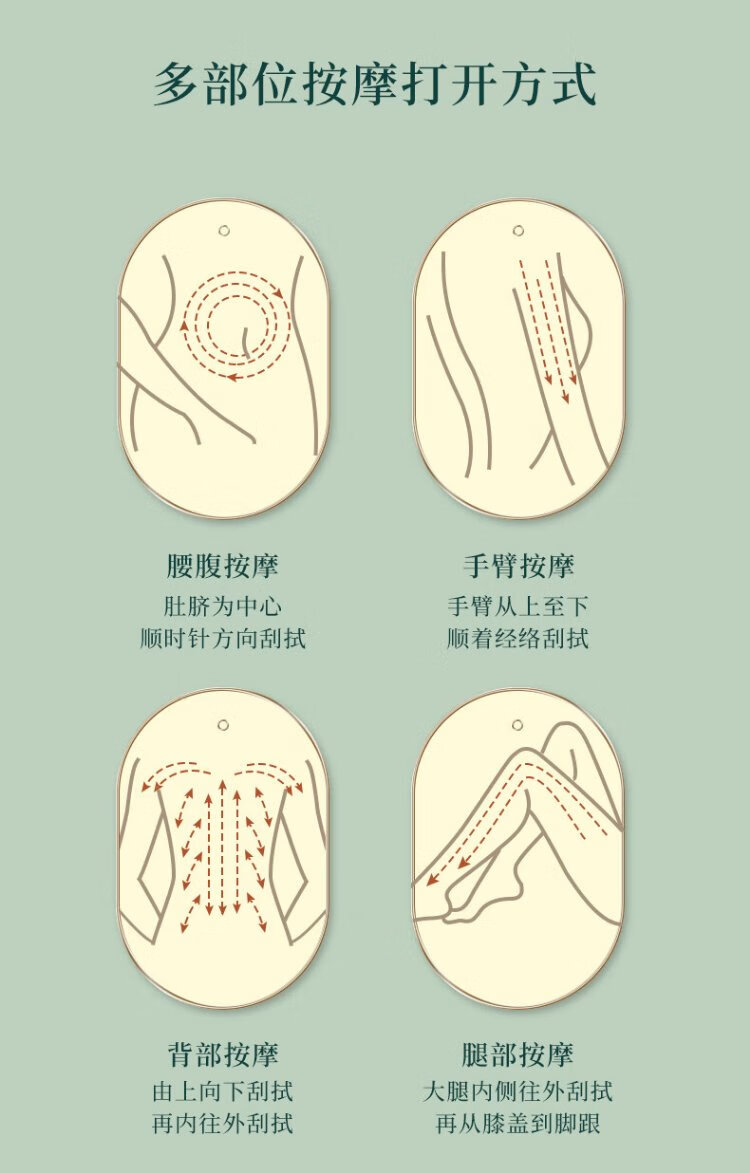 多部位按摩打开方式

腰腹按摩
肚脐为中心
顺时针方向刮拭

手臂按摩
手臂从上至下
顺着经络刮拭

背部按摩
由上向下刮拭
再内往外刮拭

腿部按摩
大腿内侧往外刮拭
再从膝盖到脚跟