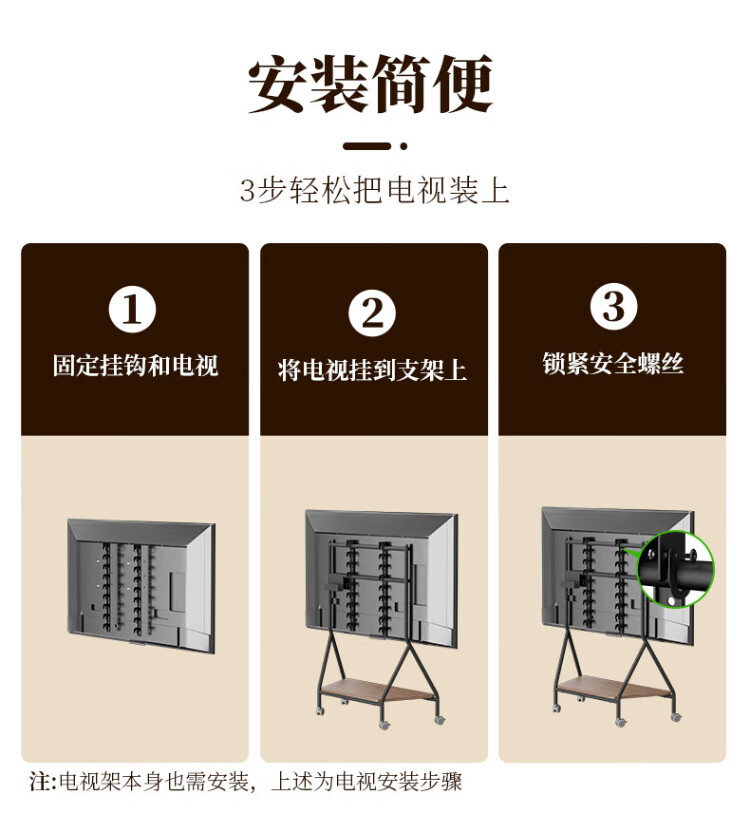 安装简便

3步轻松把电视装上

1
固定挂钩和电视

2
将电视挂到支架上

3
锁紧安全螺丝

注:电视架本身也需安装，上述为电视安装步骤