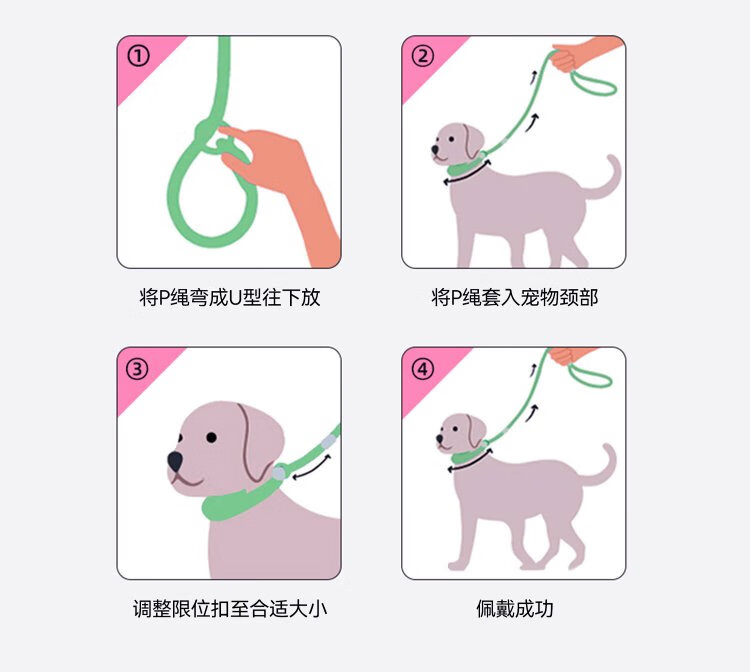 ①

将P绳弯成U型往下放

②

将P绳套入宠物颈部

③

调整限位扣至合适大小

④

佩戴成功