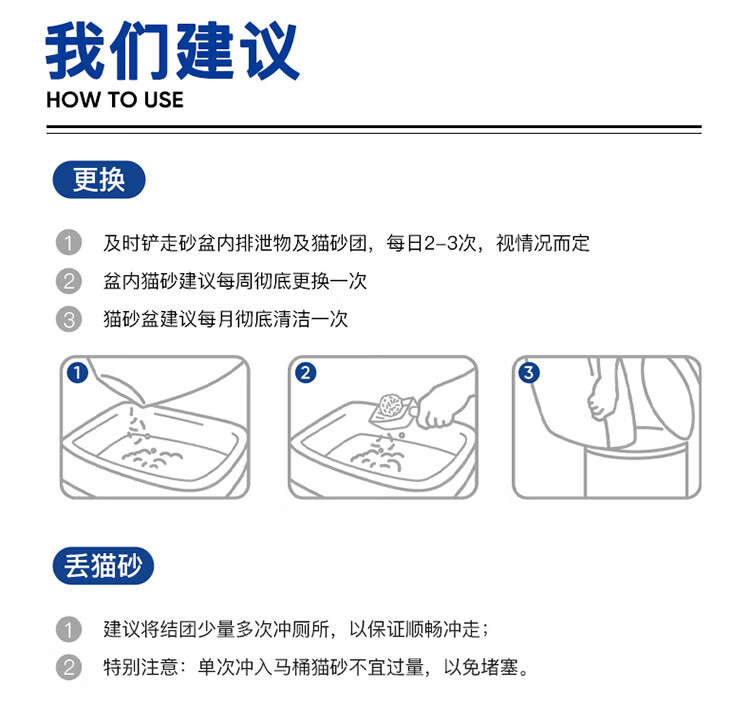 我们建议
HOW TO USE

更换

1 及时铲走砂盆内排泄物及猫砂团，每日2-3次，视情况而定
2 盆内猫砂建议每周彻底更换一次
3 猫砂盆建议每月彻底清洁一次

1
2
3

丢猫砂

1 建议将结团少量多次冲厕所，以保证顺畅冲走；
2 特别注意：单次冲入马桶猫砂不宜过量，以免堵塞。