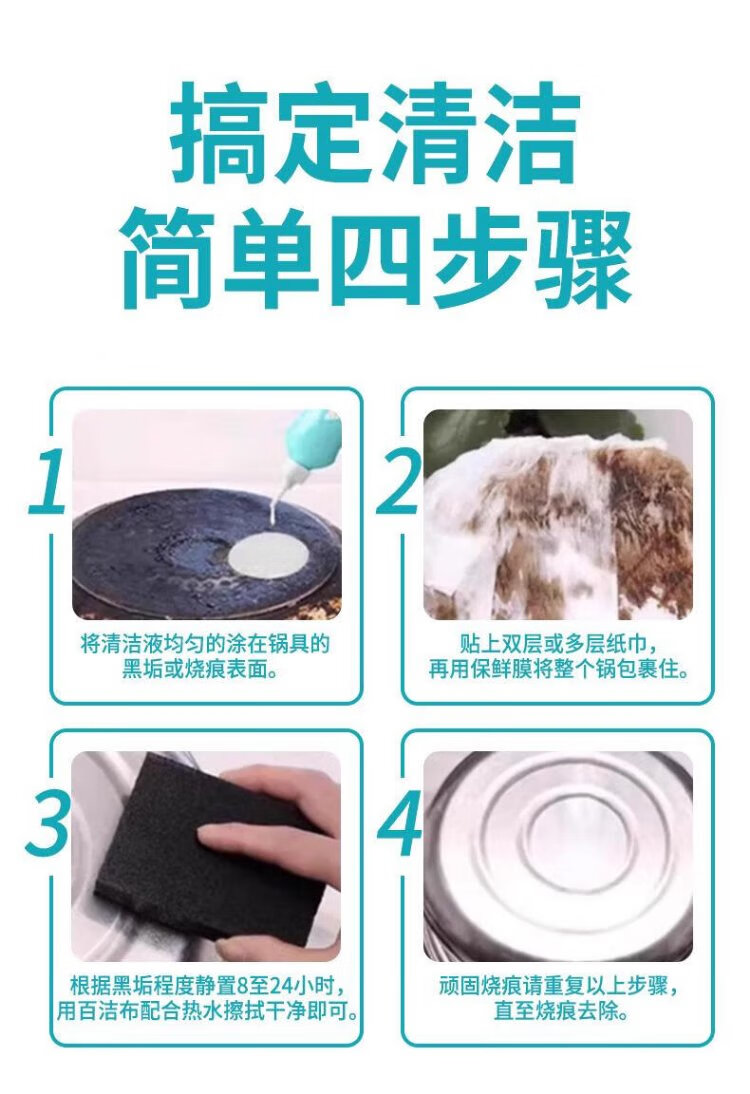 搞定清洁
简单四步骤

1
将清洁液均匀的涂在锅具的黑垢或烧痕表面。

2
贴上双层或多层纸巾，再用保鲜膜将整个锅包裹住。

3
根据黑垢程度静置8至24小时，用百洁布配合热水擦拭干净即可。

4
顽固烧痕请重复以上步骤，直至烧痕去除。