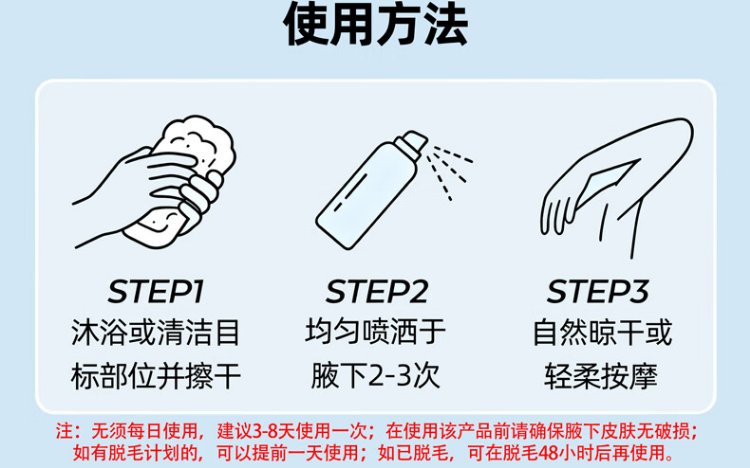 使用方法

STEP1
沐浴或清洁目标部位并擦干

STEP2
均匀喷洒于腋下2-3次

STEP3
自然晾干或轻柔按摩

注：无须每日使用，建议3-8天使用一次；在使用该产品前请确保腋下皮肤无破损；如有脱毛计划的，可以提前一天使用；如已脱毛，可在脱毛48小时后再使用。