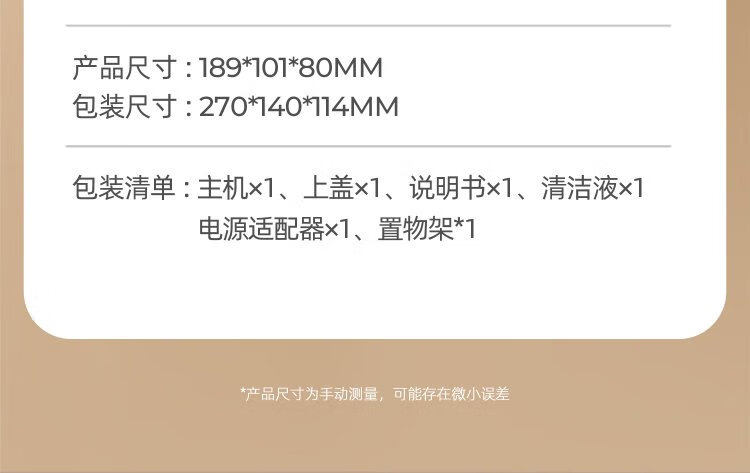 产品尺寸：189*101*80MM
包装尺寸：270*140*114MM

包装清单：主机×1、上盖×1、说明书×1、清洁液×1
电源适配器×1、置物架*1

*产品尺寸为手动测量，可能存在微小误差