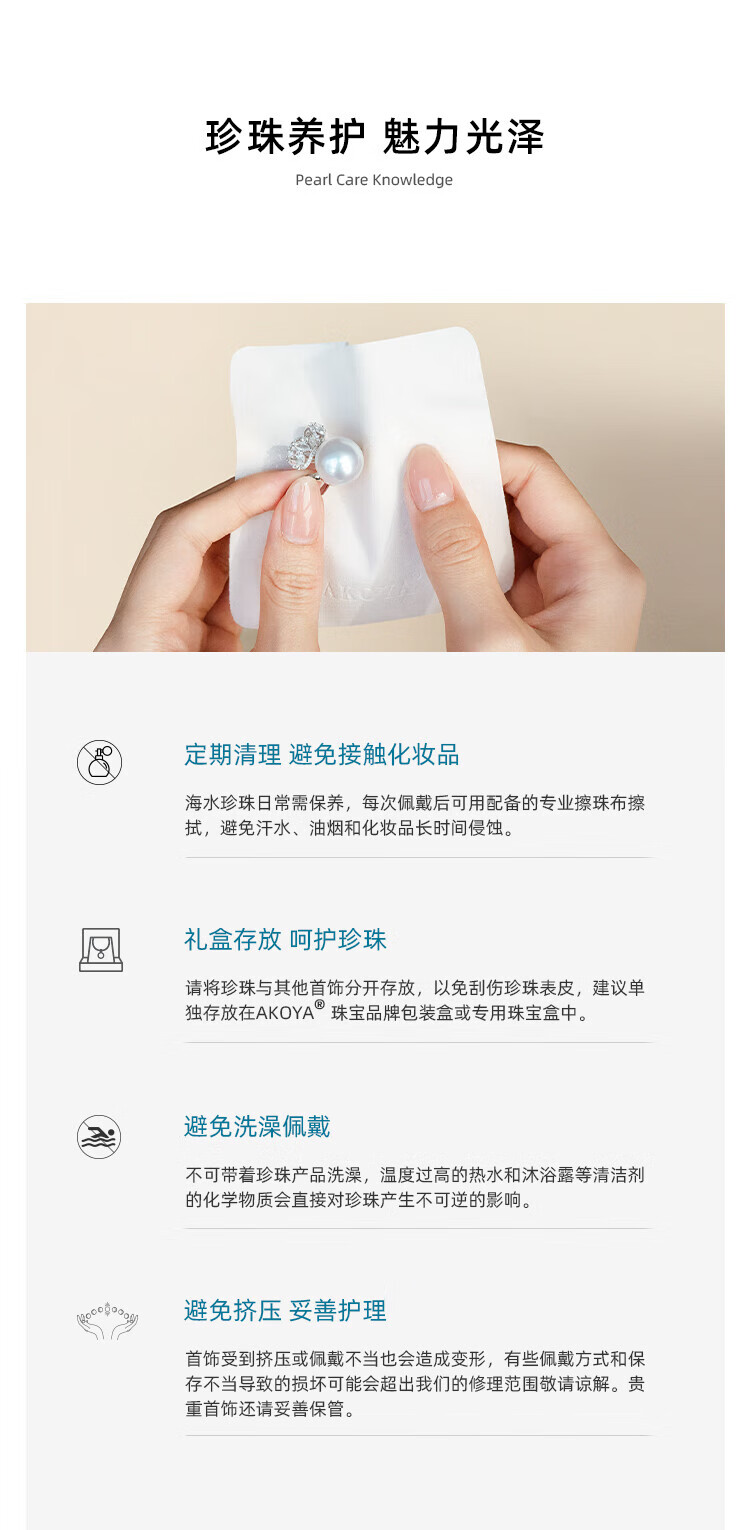 珍珠养护 魅力光泽
Pearl Care Knowledge

AKOYA

定期清理 避免接触化妆品
海水珍珠日常需保养，每次佩戴后可用配备的专业擦珠布擦拭，避免汗水、油烟和化妆品长时间侵蚀。

礼盒存放 呵护珍珠
请将珍珠与其他首饰分开存放，以免刮伤珍珠表皮，建议单独存放在AKOYA® 珠宝品牌包装盒或专用珠宝盒中。

避免洗澡佩戴
不可带着珍珠产品洗澡，温度过高的热水和沐浴露等清洁剂的化学物质会直接对珍珠产生不可逆的影响。

避免挤压 妥善护理
首饰受到挤压或佩戴不当也会造成变形，有些佩戴方式和保存不当导致的损坏可能会超出我们的修理范围敬请谅解。贵重首饰还请妥善保管。