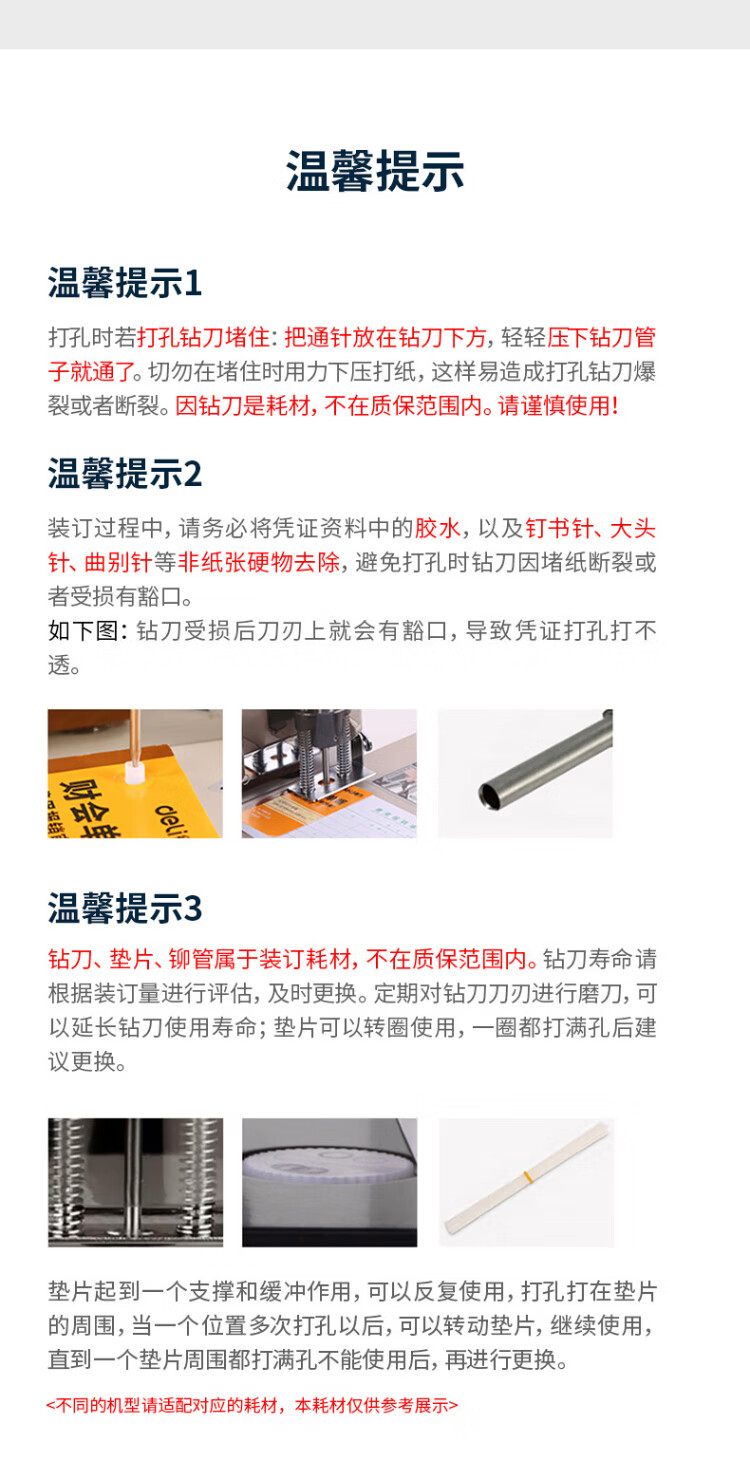 温馨提示

温馨提示1

打孔时若打孔钻刀堵住：把通针放在钻刀下方，轻轻压下钻刀管子就通了。切勿在堵住时用力下压打纸，这样易造成打孔钻刀爆裂或者断裂。因钻刀是耗材，不在质保范围内。请谨慎使用！

温馨提示2

装订过程中，请务必将凭证资料中的胶水，以及钉书针、大头针、曲别针等非纸张硬物去除，避免打孔时钻刀因堵纸断裂或者受损有豁口。
如下图：钻刀受损后刀刃上就会有豁口，导致凭证打孔打不透。

财会
deli

温馨提示3

钻刀、垫片、铆管属于装订耗材，不在质保范围内。钻刀寿命请根据装订量进行评估，及时更换。定期对钻刀刀刃进行磨刀，可以延长钻刀使用寿命；垫片可以转圈使用，一圈都打满孔后建议更换。

垫片起到一个支撑和缓冲作用，可以反复使用，打孔打在垫片的周围，当一个位置多次打孔以后，可以转动垫片，继续使用，直到一个垫片周围都打满孔不能使用后，再进行更换。

<不同的机型请适配对应的耗材，本耗材仅供参考展示>