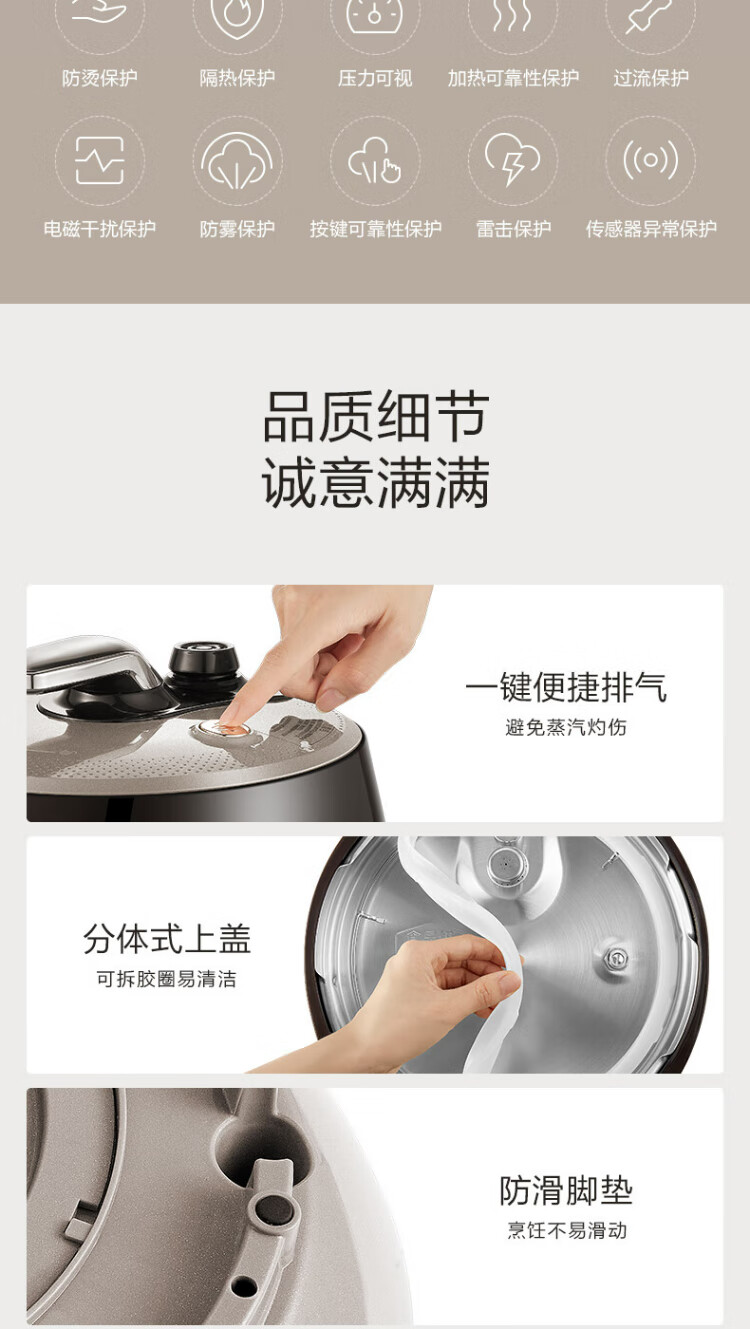 防烫保护 隔热保护 压力可视 加热可靠性保护 过流保护

电磁干扰保护 防雾保护 按键可靠性保护 雷击保护 传感器异常保护

品质细节
诚意满满

一键便捷排气
避免蒸汽灼伤

分体式上盖
可拆胶圈易清洁

防滑脚垫
烹饪不易滑动