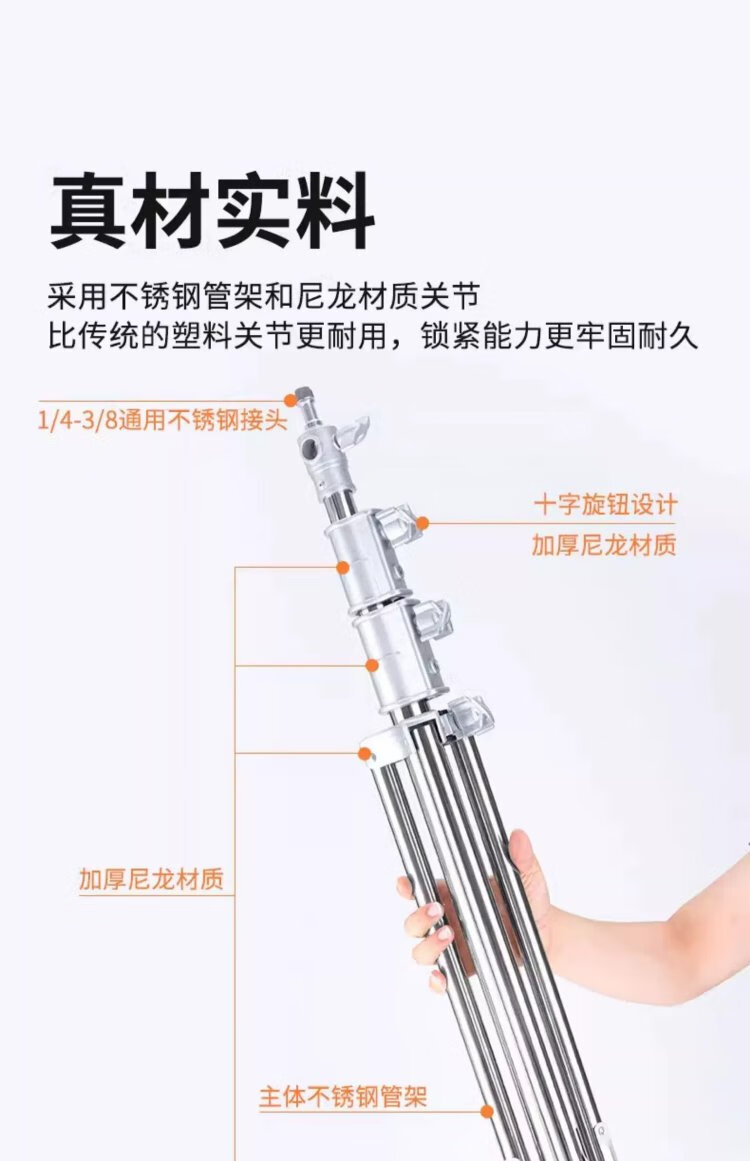 真材实料

采用不锈钢管架和尼龙材质关节
比传统的塑料关节更耐用，锁紧能力更牢固耐久

1/4-3/8通用不锈钢接头

十字旋钮设计

加厚尼龙材质

加厚尼龙材质

主体不锈钢管架