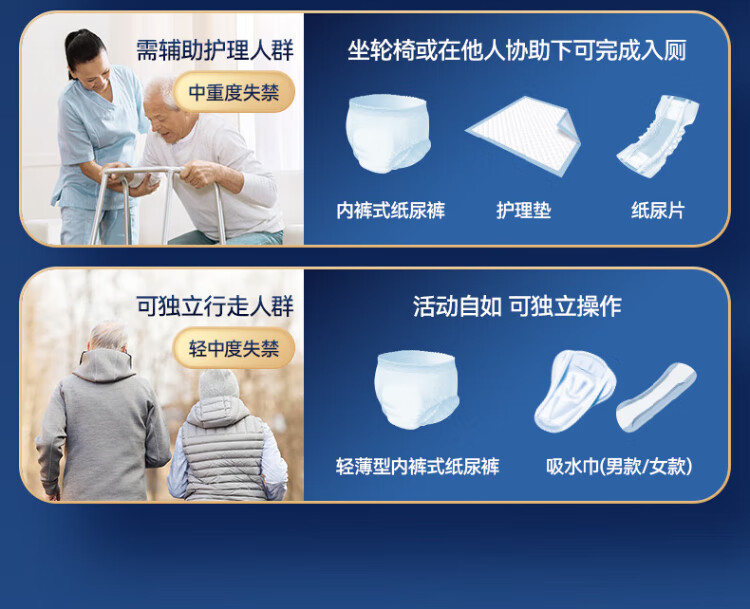 需辅助护理人群

中重度失禁

坐轮椅或在他人协助下可完成入厕

内裤式纸尿裤

护理垫

纸尿片

可独立行走人群

轻中度失禁

活动自如 可独立操作

轻薄型内裤式纸尿裤

吸水巾(男款/女款)