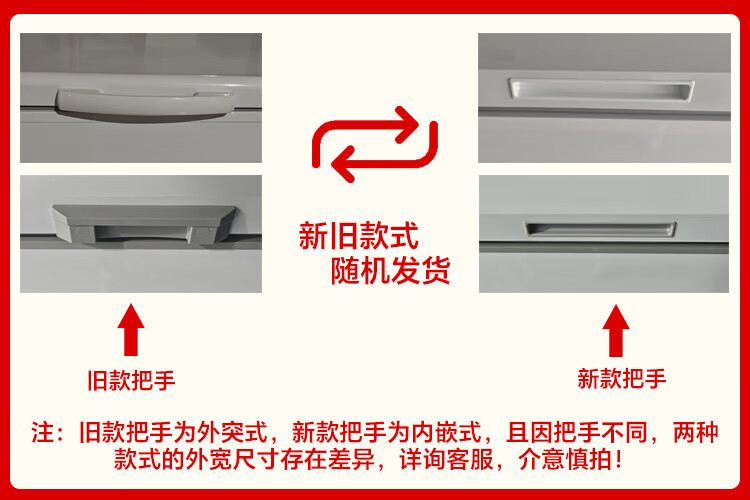 新旧款式
随机发货

旧款把手

新款把手

注：旧款把手为外突式，新款把手为内嵌式，且因把手不同，两种款式的外宽尺寸存在差异，详询客服，介意慎拍！