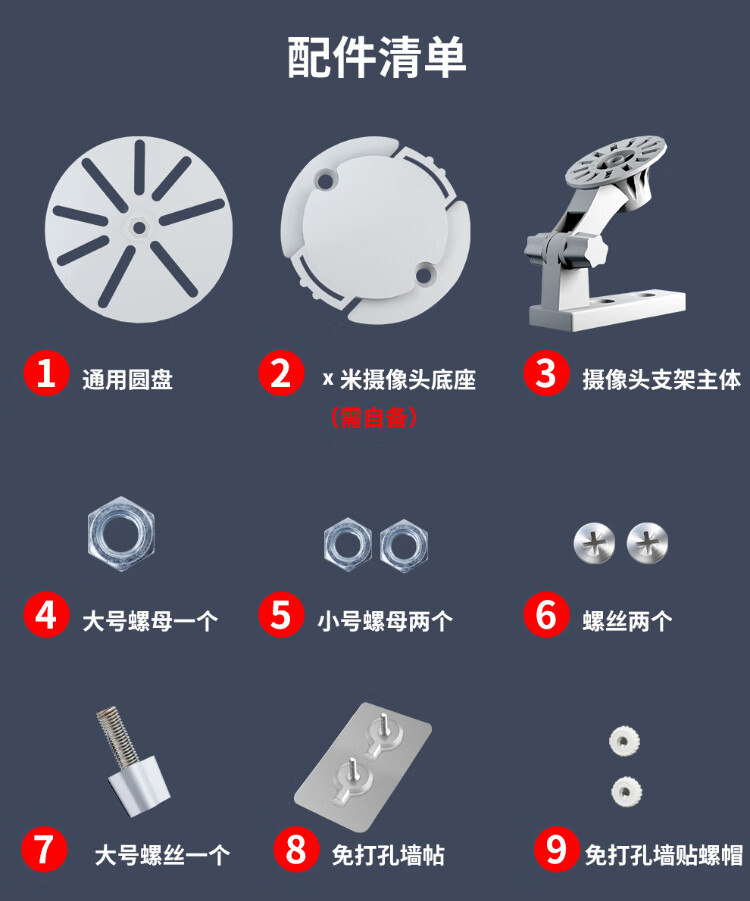 配件清单

1 通用圆盘

2 x 米摄像头底座
（需自备）

3 摄像头支架主体

4 大号螺母一个

5 小号螺母两个

6 螺丝两个

7 大号螺丝一个

8 免打孔墙帖

9 免打孔墙贴螺帽