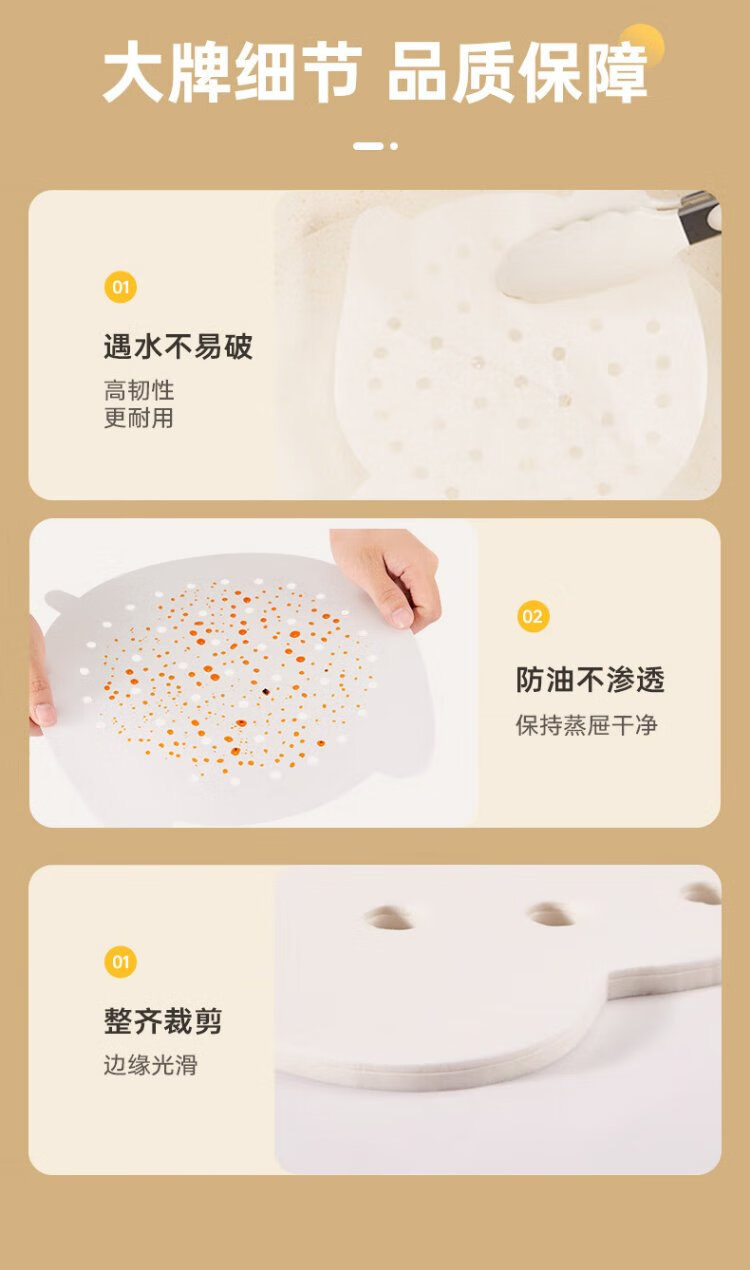 大牌细节 品质保障

01

遇水不易破

高韧性
更耐用

02

防油不渗透

保持蒸屉干净

01

整齐裁剪

边缘光滑