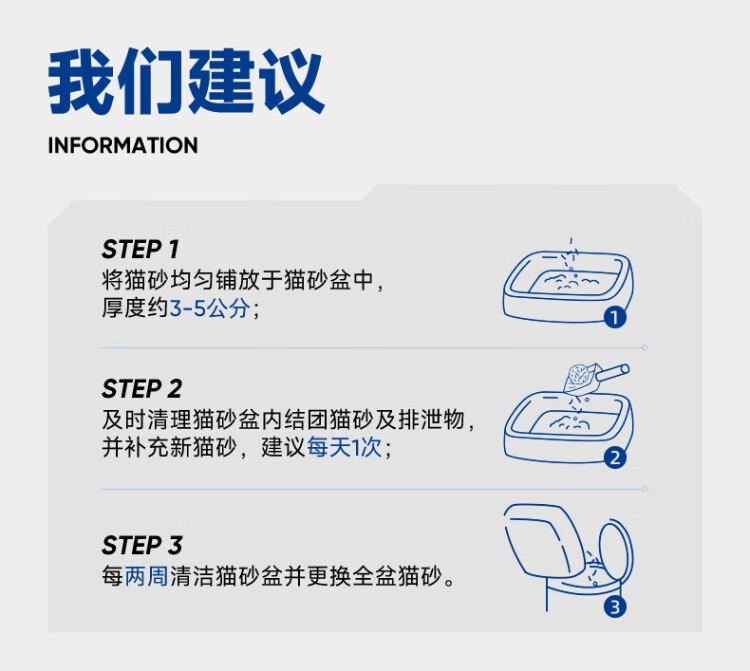 我们建议

INFORMATION

STEP 1
将猫砂均匀铺放于猫砂盆中，厚度约3-5公分；

1

STEP 2
及时清理猫砂盆内结团猫砂及排泄物，并补充新猫砂，建议每天1次；

2

STEP 3
每两周清洁猫砂盆并更换全盆猫砂。

3