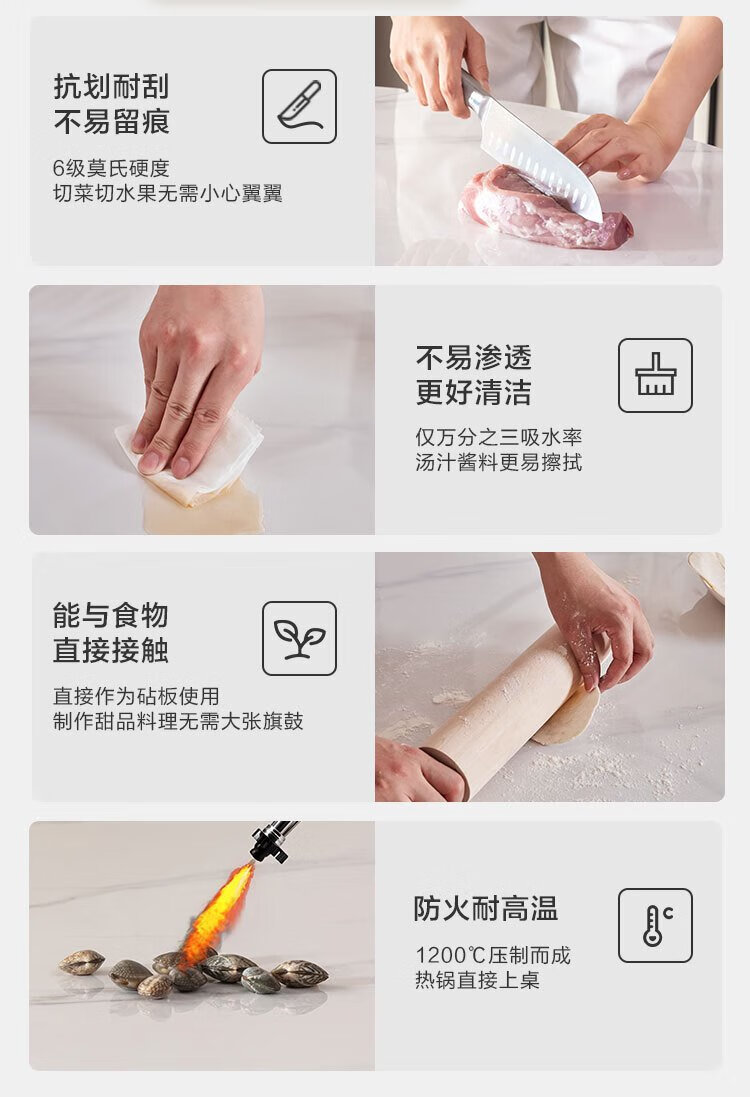 抗划耐刮
不易留痕

6级莫氏硬度
切菜切水果无需小心翼翼

不易渗透
更好清洁

仅万分之三吸水率
汤汁酱料更易擦拭

能与食物
直接接触

直接作为砧板使用
制作甜品料理无需大张旗鼓

防火耐高温

1200℃压制而成
热锅直接上桌