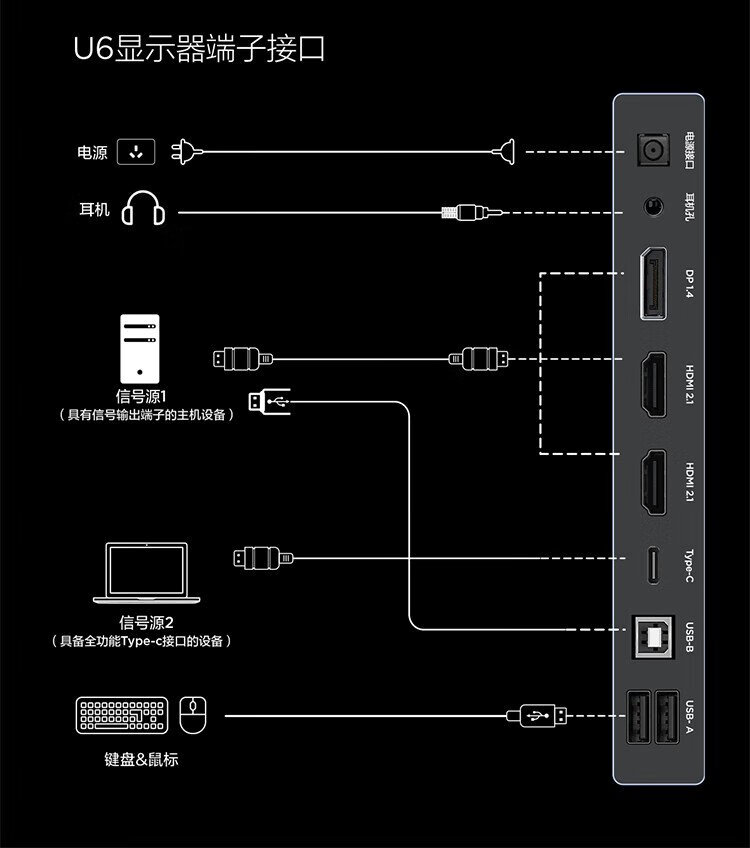 U6显示器端子接口

电源

耳机

信号源1
（具有信号输出端子的主机设备）

信号源2
（具备全功能Type-c接口的设备）

键盘&鼠标

电源接口

耳机孔

DP 1.4

HDMI 2.1

HDMI 2.1

Type-C

USB-B

USB-A