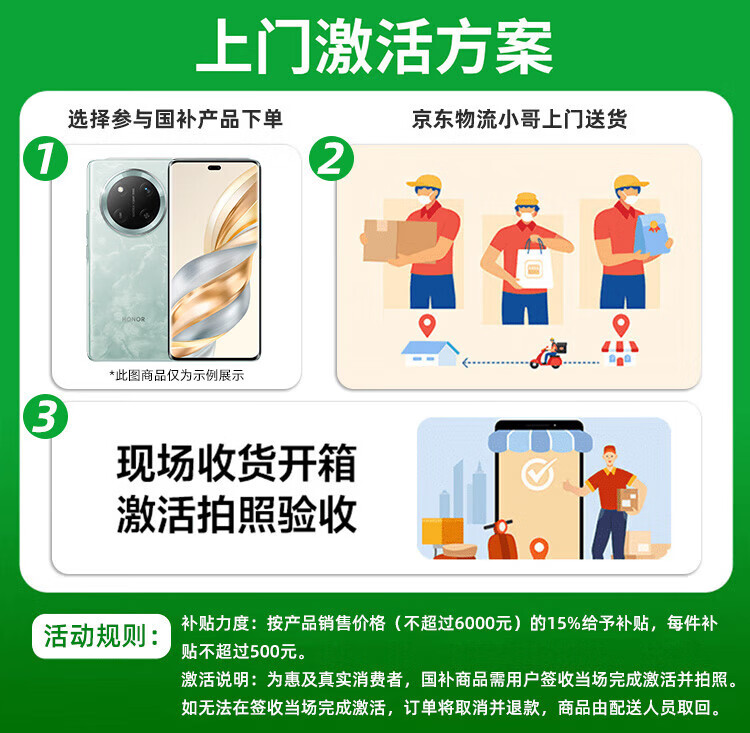 上门激活方案

选择参与国补产品下单

1

HONOR

*此图商品仅为示例展示

京东物流小哥上门送货

2

3

现场收货开箱
激活拍照验收

活动规则：

补贴力度：按产品销售价格（不超过6000元）的15%给予补贴，每件补贴不超过500元。

激活说明：为惠及真实消费者，国补商品需用户签收当场完成激活并拍照。如无法在签收当场完成激活，订单将取消并退款，商品由配送人员取回。