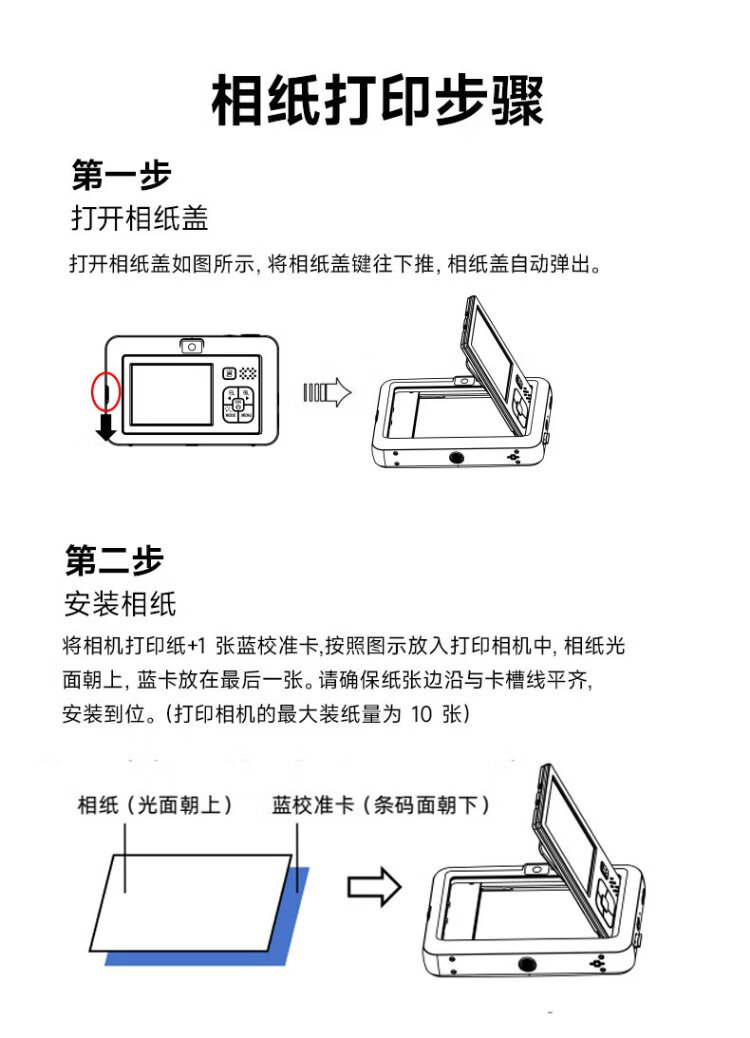 相纸打印步骤

第一步

打开相纸盖

打开相纸盖如图所示, 将相纸盖键往下推, 相纸盖自动弹出。

MODE MENU

第二步

安装相纸

将相机打印纸+1 张蓝校准卡,按照图示放入打印相机中, 相纸光面朝上, 蓝卡放在最后一张。请确保纸张边沿与卡槽线平齐, 安装到位。(打印相机的最大装纸量为 10 张)

相纸（光面朝上）

蓝校准卡（条码面朝下）