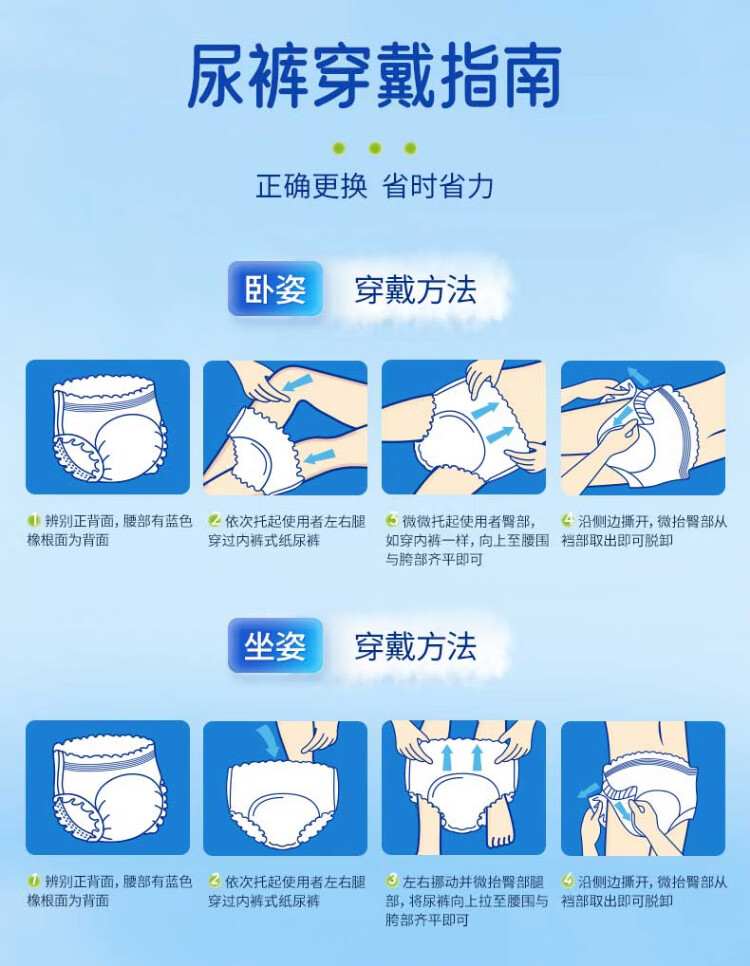 尿裤穿戴指南

正确更换 省时省力

卧姿 穿戴方法

1 辨别正背面，腰部有蓝色橡根面为背面

2 依次托起使用者左右腿穿过内裤式纸尿裤

3 微微托起使用者臀部，如穿内裤一样，向上至腰围与胯部齐平即可

4 沿侧边撕开，微抬臀部从裆部取出即可脱卸

坐姿 穿戴方法

1 辨别正背面，腰部有蓝色橡根面为背面

2 依次托起使用者左右腿穿过内裤式纸尿裤

3 左右挪动并微抬臀部腿部，将尿裤向上拉至腰围与胯部齐平即可

4 沿侧边撕开，微抬臀部从裆部取出即可脱卸