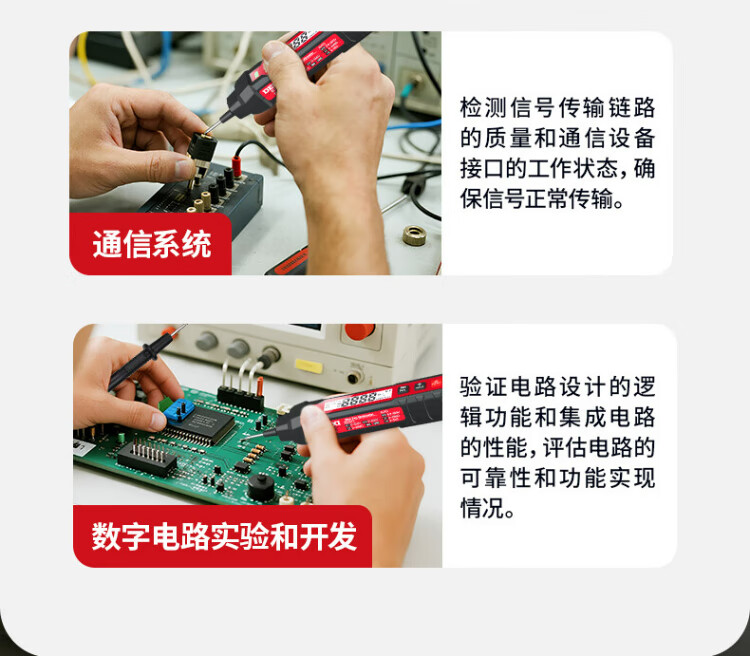 通信系统

检测信号传输链路的质量和通信设备接口的工作状态，确保信号正常传输。

数字电路实验和开发

验证电路设计的逻辑功能和集成电路的性能，评估电路的可靠性和功能实现情况。