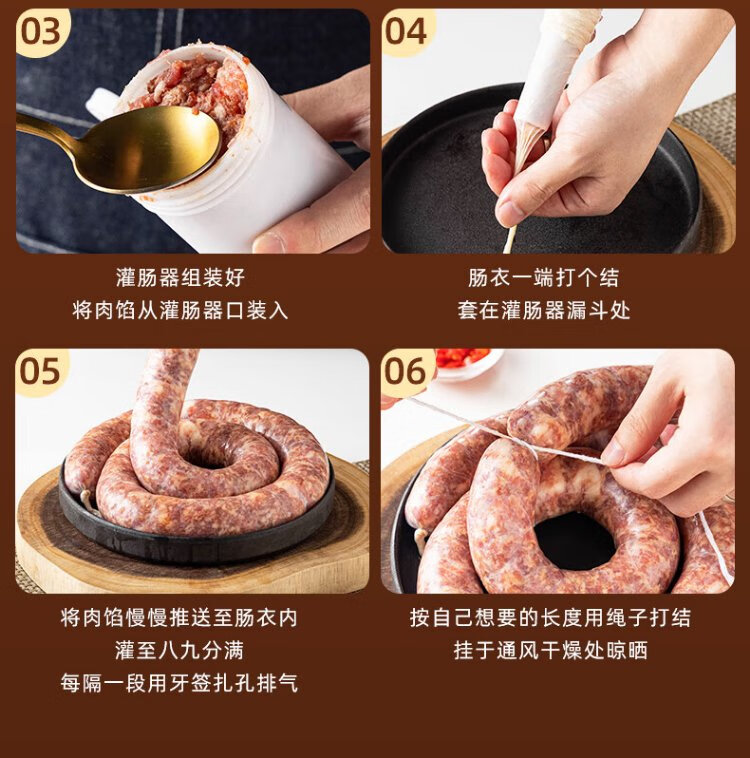 03

灌肠器组装好
将肉馅从灌肠器口装入

04

肠衣一端打个结
套在灌肠器漏斗处

05

将肉馅慢慢推送至肠衣内
灌至八九分满
每隔一段用牙签扎孔排气

06

按自己想要的长度用绳子打结
挂于通风干燥处晾晒