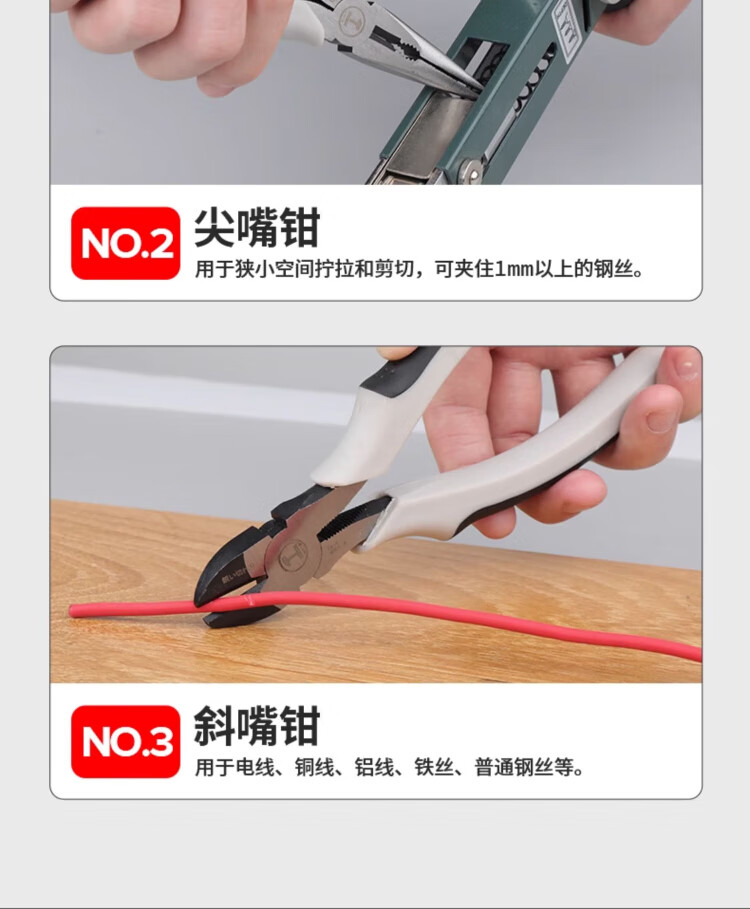 NO.2 尖嘴钳

用于狭小空间拧拉和剪切，可夹住1mm以上的钢丝。

NO.3 斜嘴钳

用于电线、铜线、铝线、铁丝、普通钢丝等。