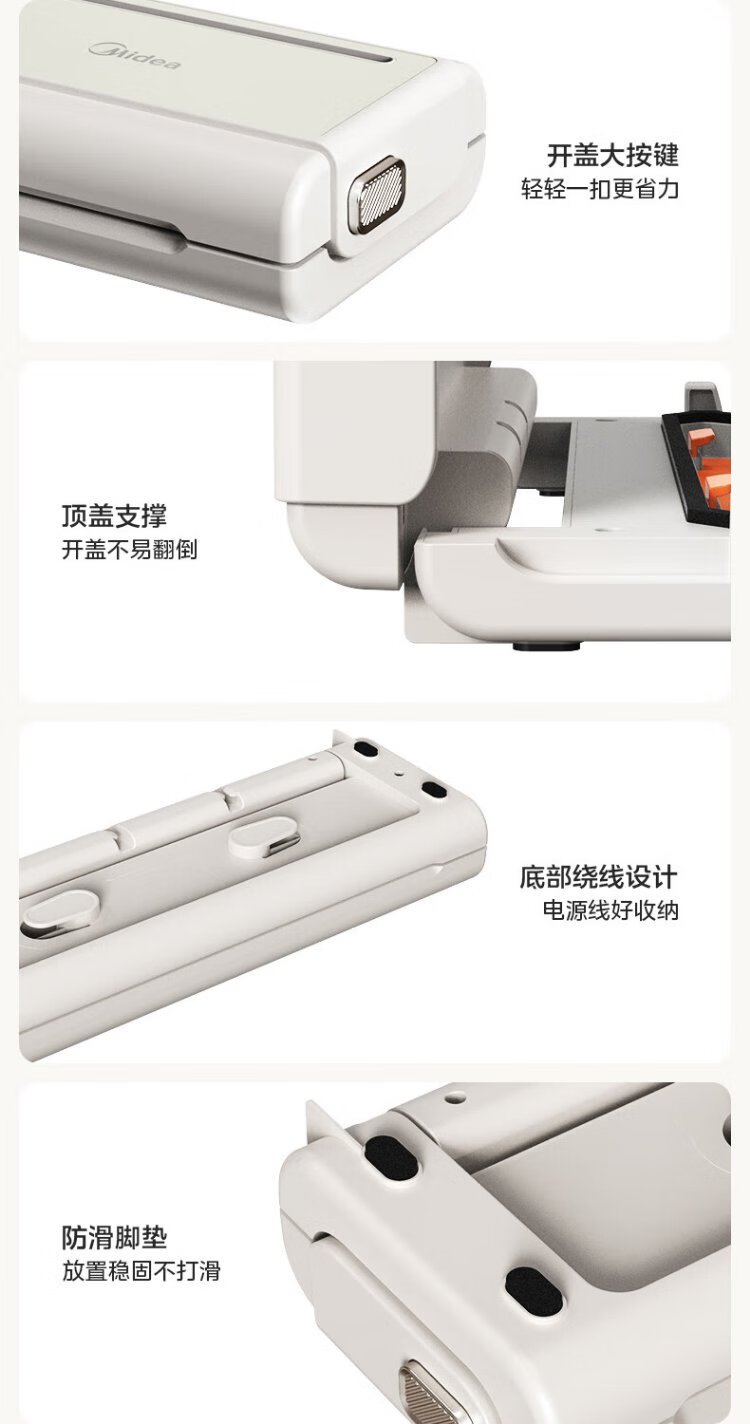 Midea

开盖大按键
轻轻一扣更省力

顶盖支撑
开盖不易翻倒

底部绕线设计
电源线好收纳

防滑脚垫
放置稳固不打滑