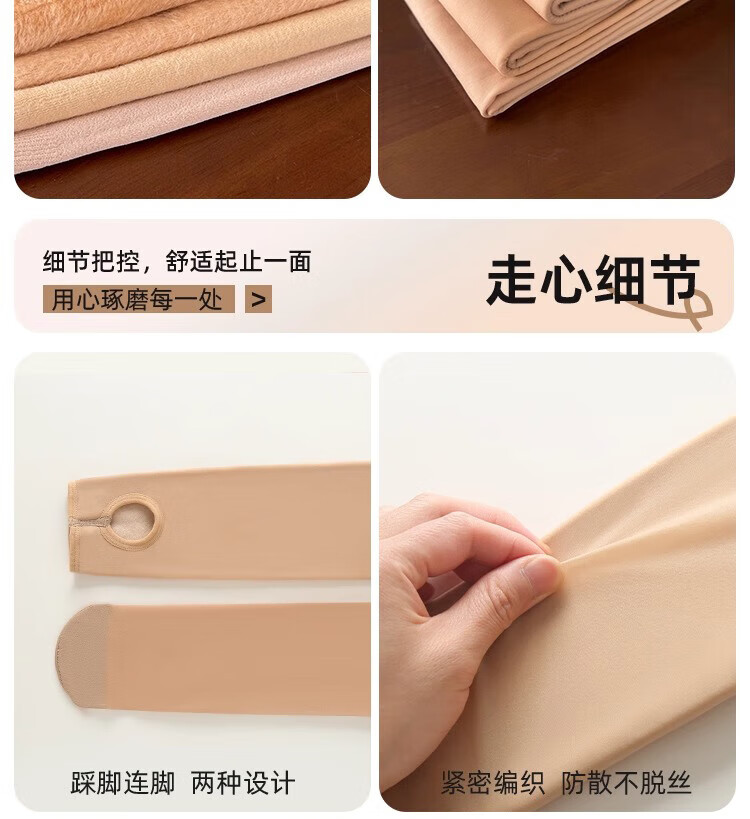 细节把控，舒适起止一面
用心琢磨每一处 >

走心细节

踩脚连脚 两种设计

紧密编织 防散不脱丝