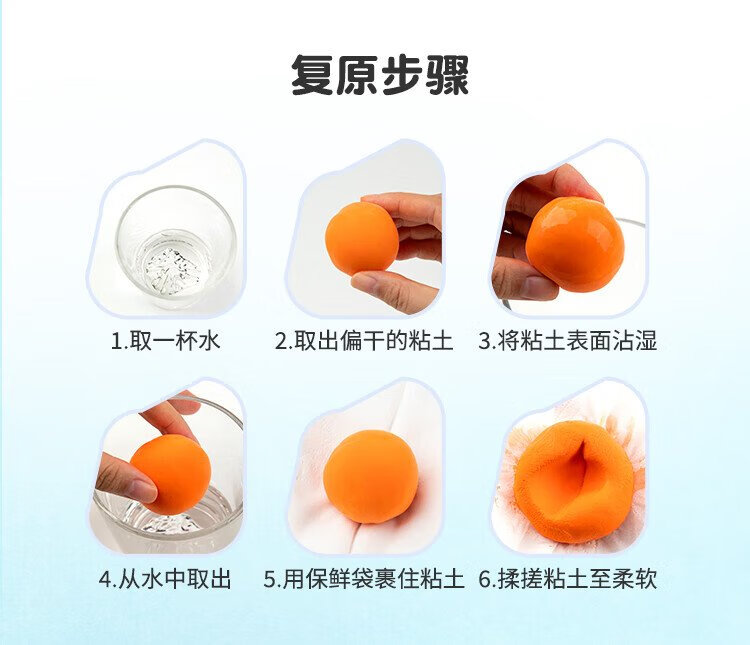 复原步骤

1.取一杯水

2.取出偏干的粘土

3.将粘土表面沾湿

4.从水中取出

5.用保鲜袋裹住粘土

6.揉搓粘土至柔软