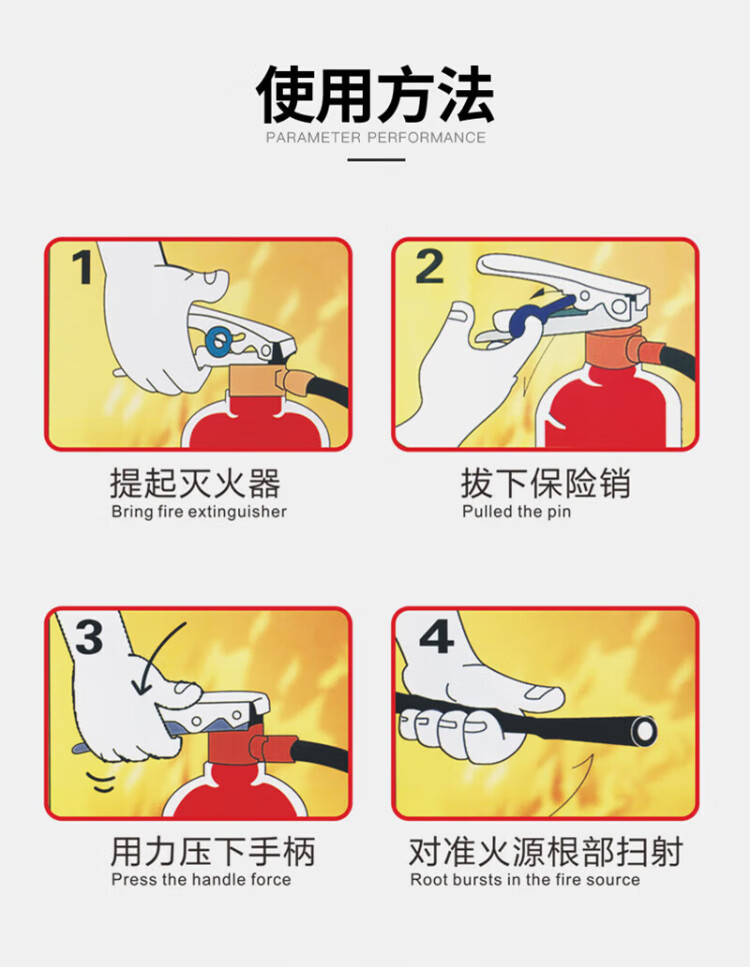 使用方法
PARAMETER PERFORMANCE

1

提起灭火器
Bring fire extinguisher

2

拔下保险销
Pulled the pin

3

用力压下手柄
Press the handle force

4

对准火源根部扫射
Root bursts in the fire source