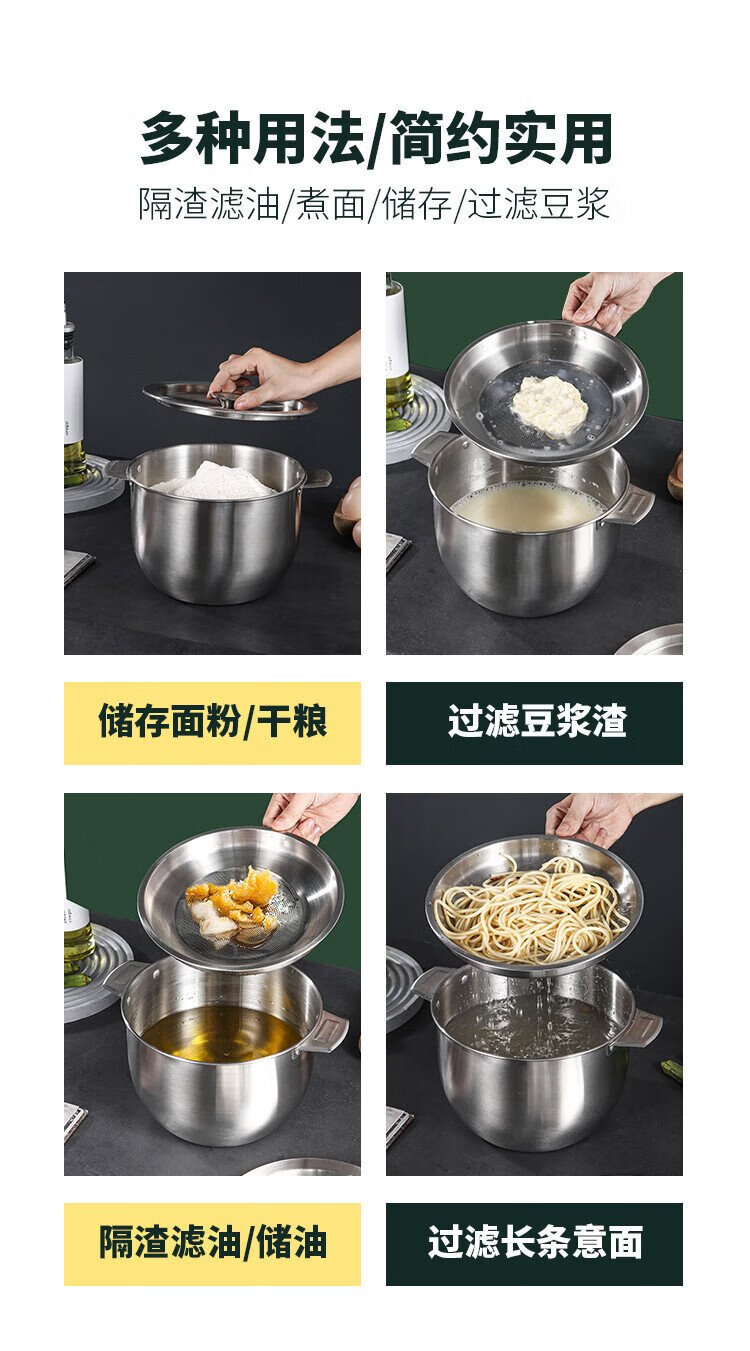 多种用法/简约实用

隔渣滤油/煮面/储存/过滤豆浆

储存面粉/干粮

过滤豆浆渣

隔渣滤油/储油

过滤长条意面