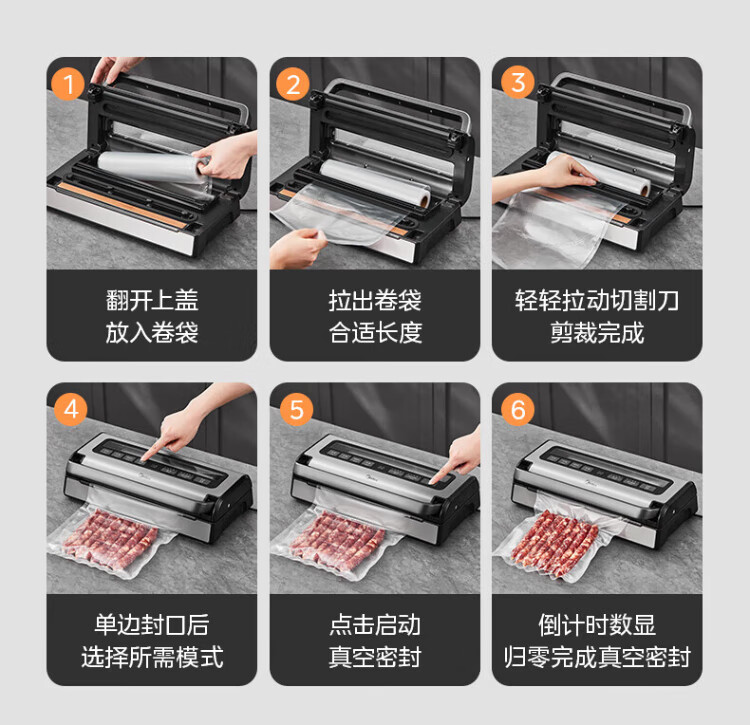 1
翻开上盖
放入卷袋

2
拉出卷袋
合适长度

3
轻轻拉动切割刀
剪裁完成

4
单边封口后
选择所需模式

5
点击启动
真空密封

6
倒计时数显
归零完成真空密封