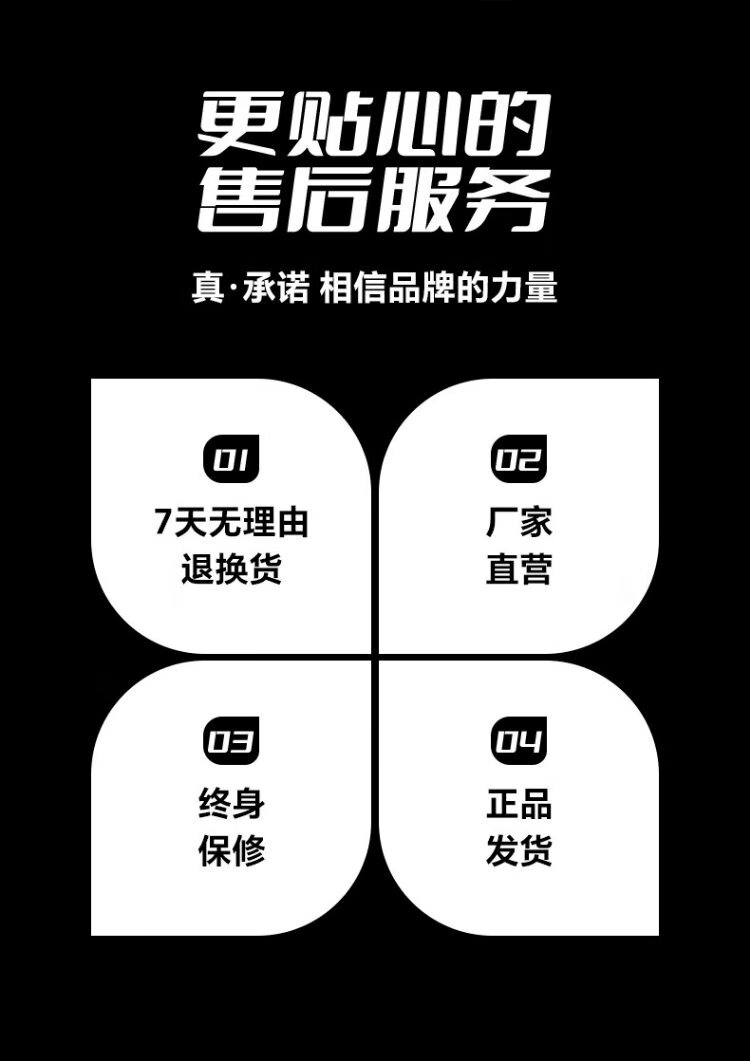 更贴心的
售后服务

真·承诺 相信品牌的力量

01
7天无理由
退换货

02
厂家
直营

03
终身
保修

04
正品
发货