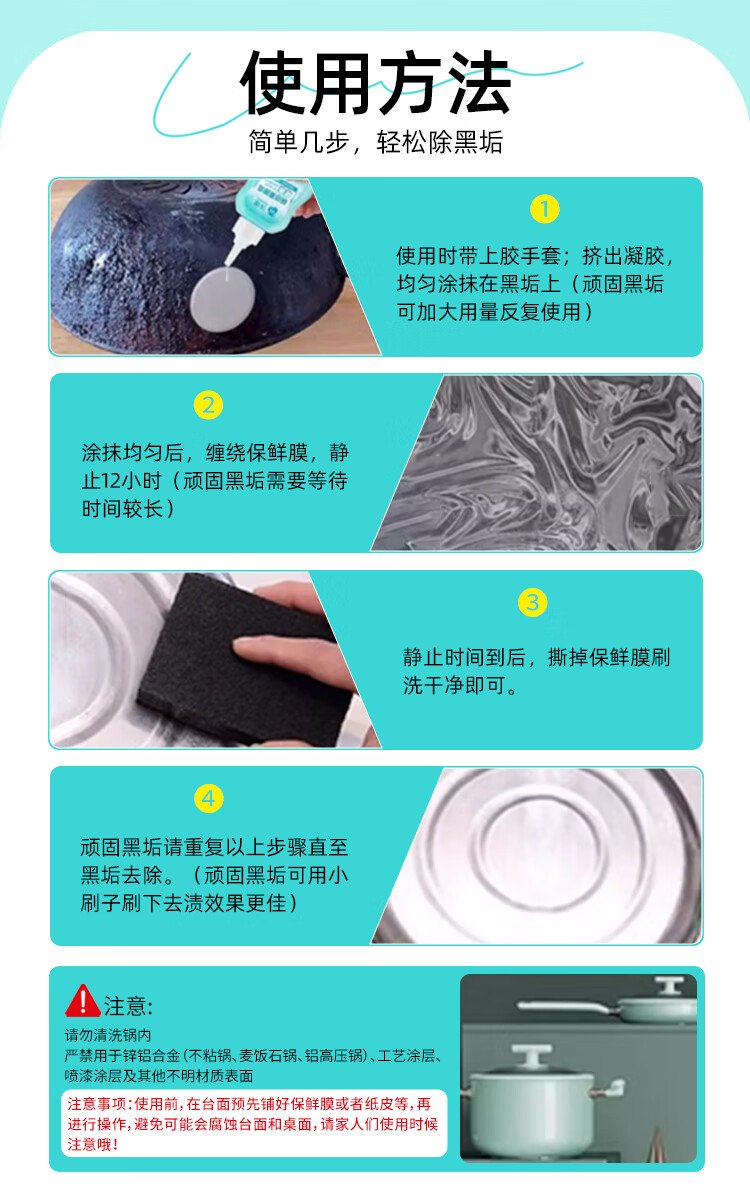 使用方法

简单几步，轻松除黑垢

1

使用时带上胶手套；挤出凝胶，均匀涂抹在黑垢上（顽固黑垢可加大用量反复使用）

2

涂抹均匀后，缠绕保鲜膜，静止12小时（顽固黑垢需要等待时间较长）

3

静止时间到后，撕掉保鲜膜刷洗干净即可。

4

顽固黑垢请重复以上步骤直至黑垢去除。（顽固黑垢可用小刷子刷下去渍效果更佳）

注意:

请勿清洗锅内
严禁用于锌铝合金(不粘锅、麦饭石锅、铝高压锅)、工艺涂层、喷漆涂层及其他不明材质表面

注意事项:使用前,在台面预先铺好保鲜膜或者纸皮等,再进行操作,避免可能会腐蚀台面和桌面,请家人们使用时候注意哦!