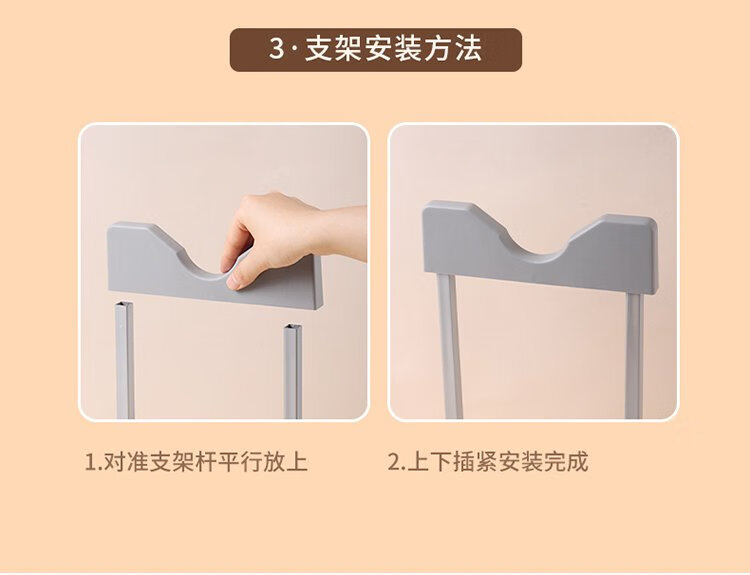 3·支架安装方法

1.对准支架杆平行放上

2.上下插紧安装完成