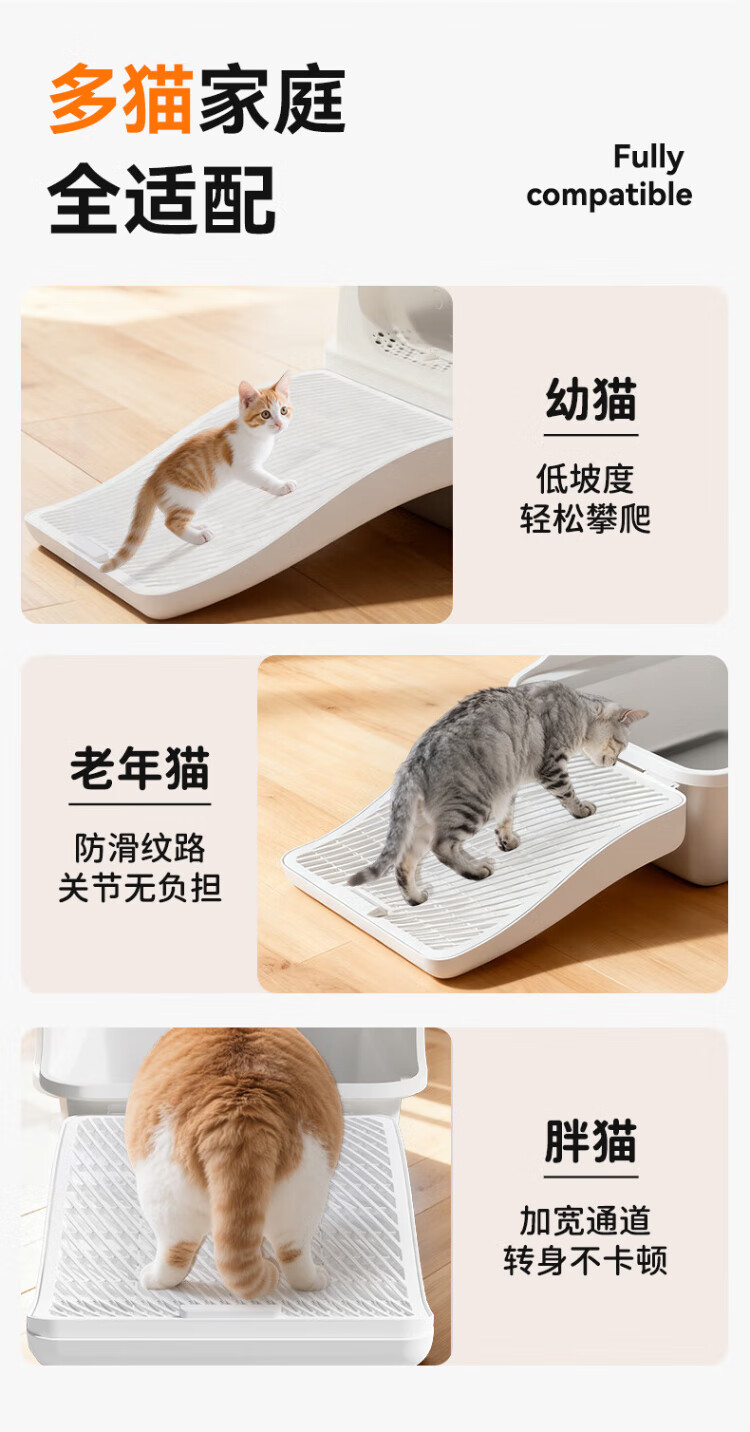 多猫家庭
全适配

Fully compatible

幼猫
低坡度
轻松攀爬

老年猫
防滑纹路
关节无负担

胖猫
加宽通道
转身不卡顿