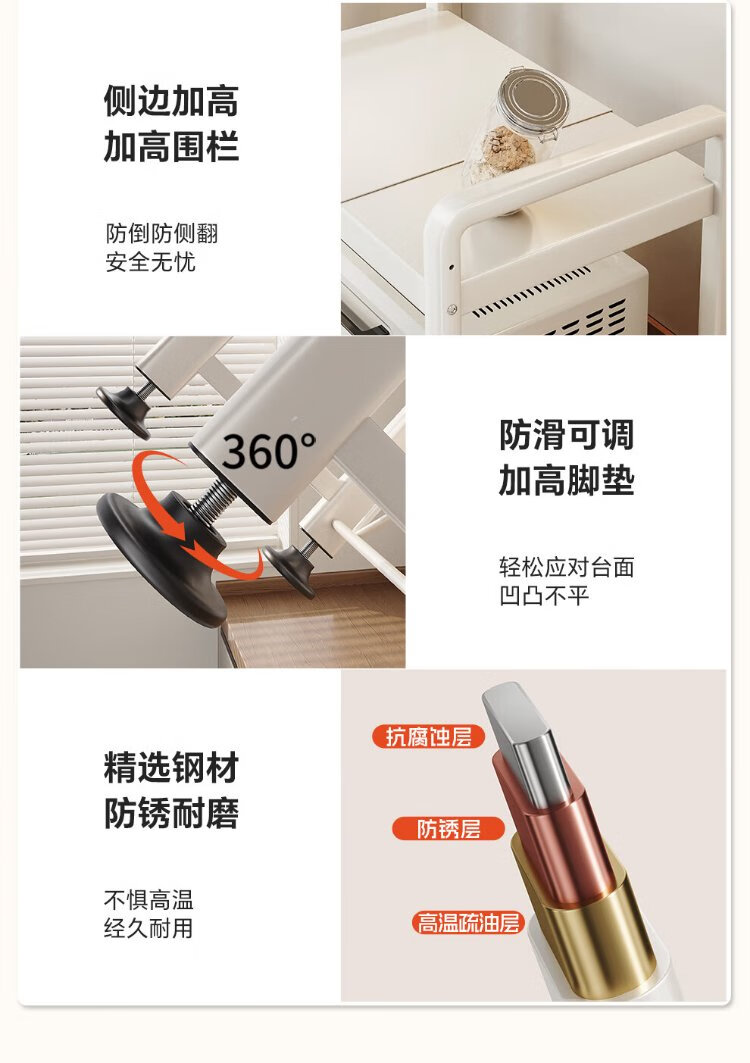 侧边加高
加高围栏

防倒防侧翻
安全无忧

360°

防滑可调
加高脚垫

轻松应对台面
凹凸不平

精选钢材
防锈耐磨

不惧高温
经久耐用

抗腐蚀层

防锈层

高温疏油层