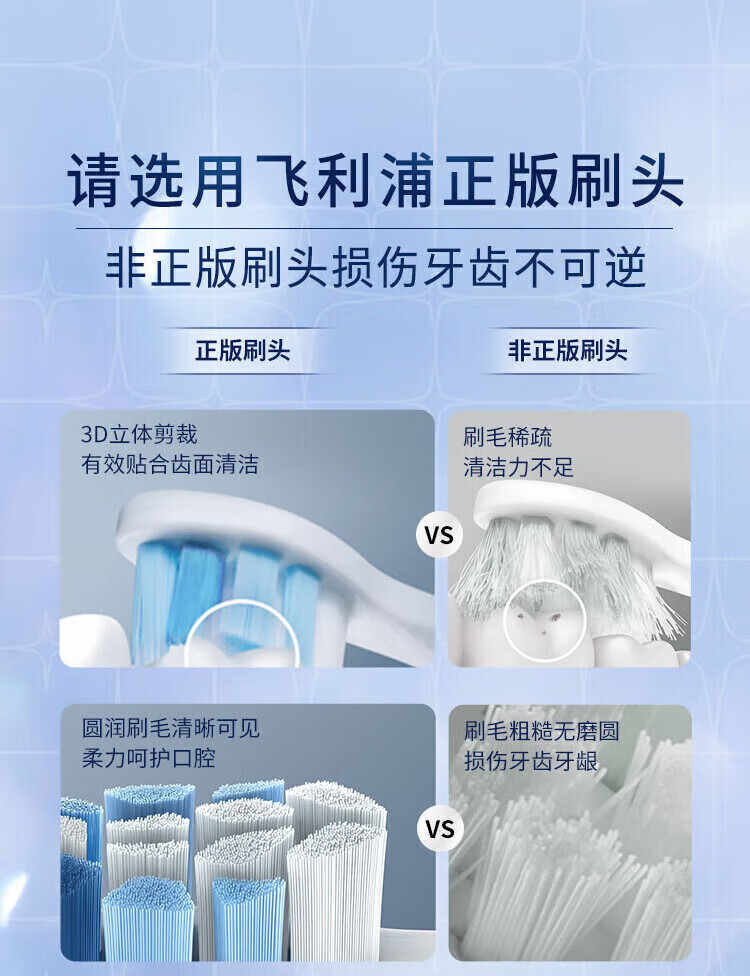 请选用飞利浦正版刷头

非正版刷头损伤牙齿不可逆

正版刷头

非正版刷头

3D立体剪裁
有效贴合齿面清洁

VS

刷毛稀疏
清洁力不足

圆润刷毛清晰可见
柔力呵护口腔

VS

刷毛粗糙无磨圆
损伤牙齿牙龈