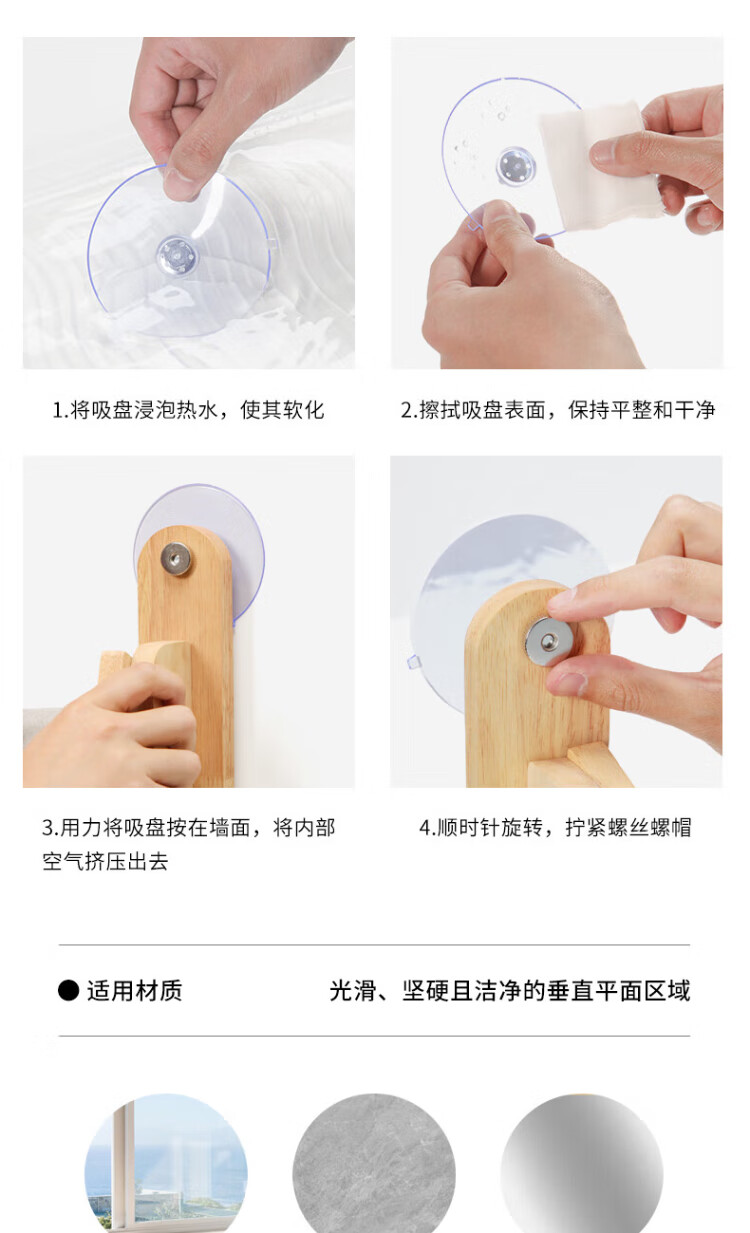 1.将吸盘浸泡热水，使其软化

2.擦拭吸盘表面，保持平整和干净

3.用力将吸盘按在墙面，将内部空气挤压出去

4.顺时针旋转，拧紧螺丝螺帽

● 适用材质

光滑、坚硬且洁净的垂直平面区域