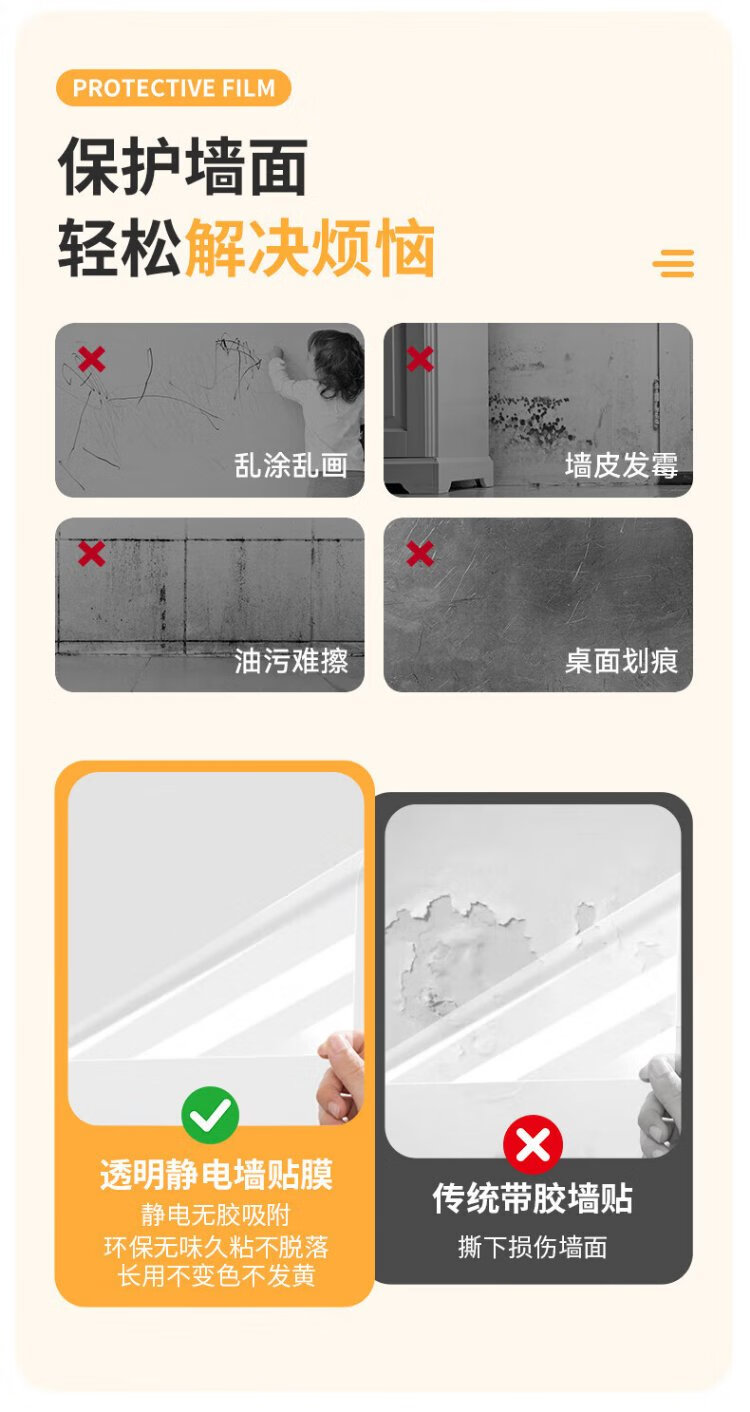 PROTECTIVE FILM

保护墙面
轻松解决烦恼

乱涂乱画

墙皮发霉

油污难擦

桌面划痕

透明静电墙贴膜
静电无胶吸附
环保无味久粘不脱落
长用不变色不发黄

传统带胶墙贴
撕下损伤墙面