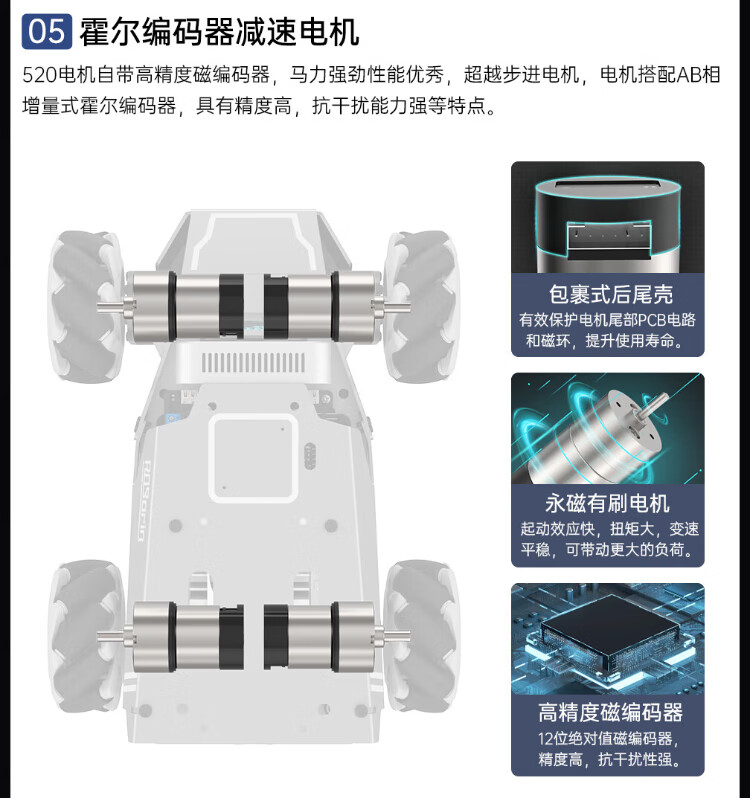 05 霍尔编码器减速电机

520电机自带高精度磁编码器，马力强劲性能优秀，超越步进电机，电机搭配AB相增量式霍尔编码器，具有精度高，抗干扰能力强等特点。

包裹式后尾壳
有效保护电机尾部PCB电路和磁环，提升使用寿命。

永磁有刷电机
起动效应快，扭矩大，变速平稳，可带动更大的负荷。

高精度磁编码器
12位绝对值磁编码器，精度高，抗干扰性强。