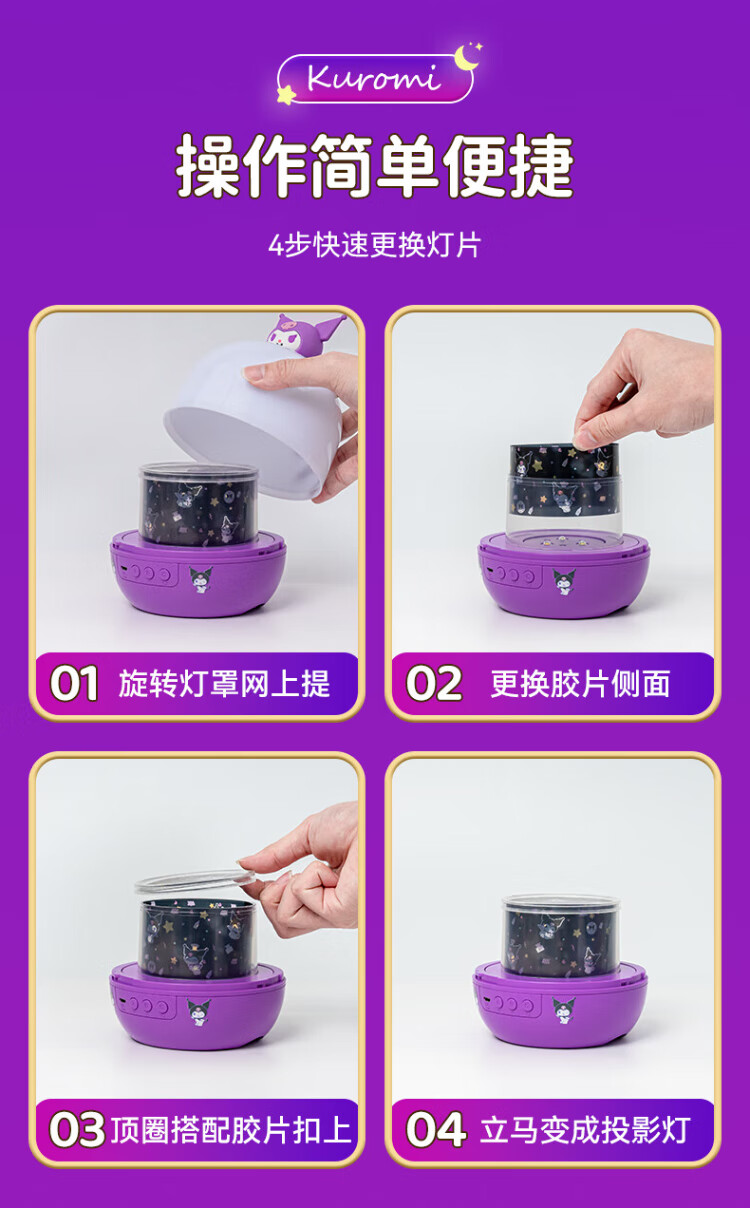 Kuromi

操作简单便捷

4步快速更换灯片

01 旋转灯罩网上提

02 更换胶片侧面

03 顶圈搭配胶片扣上

04 立马变成投影灯