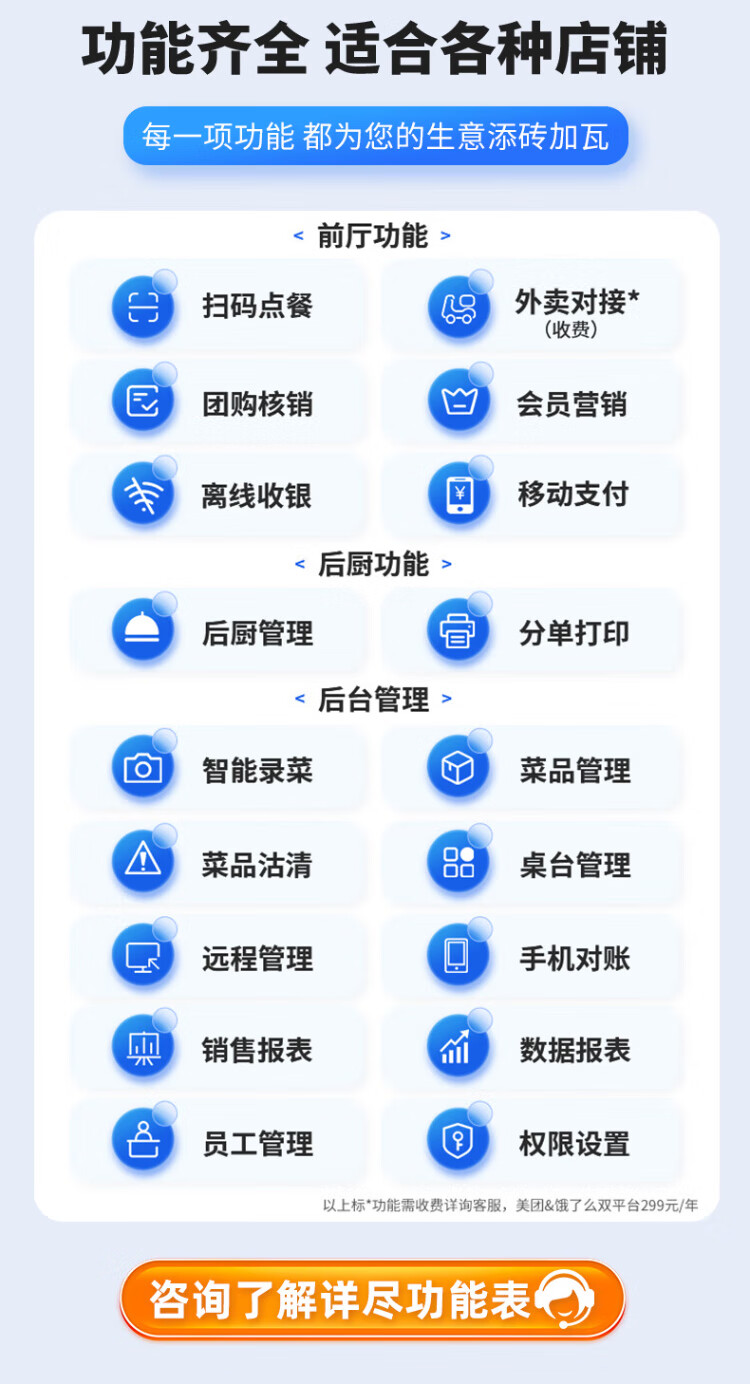 功能齐全 适合各种店铺

每一项功能 都为您的生意添砖加瓦

< 前厅功能 >

扫码点餐

外卖对接*
(收费)

团购核销

会员营销

离线收银

移动支付

< 后厨功能 >

后厨管理

分单打印

< 后台管理 >

智能录菜

菜品管理

菜品沽清

桌台管理

远程管理

手机对账

销售报表

数据报表

员工管理

权限设置

以上标*功能需收费详询客服，美团&饿了么双平台299元/年

咨询了解详尽功能表