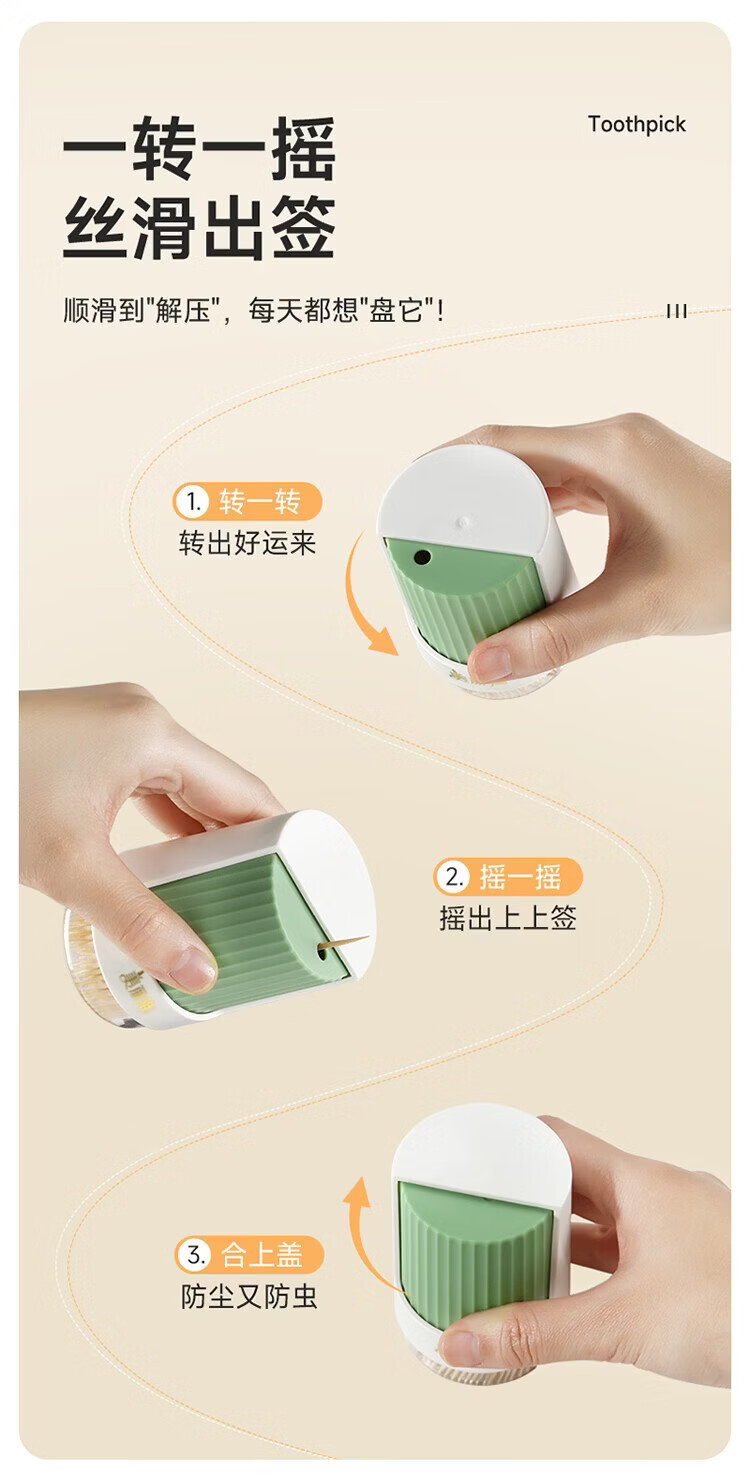 一转一摇
丝滑出签

Toothpick

顺滑到"解压"，每天都想"盘它"！

1. 转一转
转出好运来

2. 摇一摇
摇出上上签

3. 合上盖
防尘又防虫