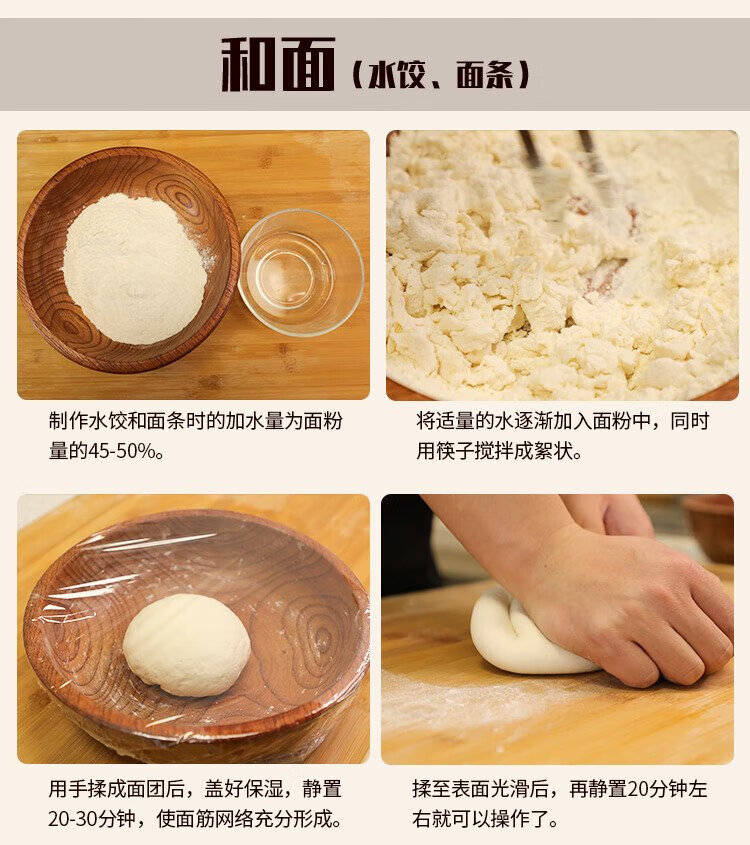 和面（水饺、面条）

制作水饺和面条时的加水量为面粉量的45-50%。

将适量的水逐渐加入面粉中，同时用筷子搅拌成絮状。

用手揉成面团后，盖好保湿，静置20-30分钟，使面筋网络充分形成。

揉至表面光滑后，再静置20分钟左右就可以操作了。