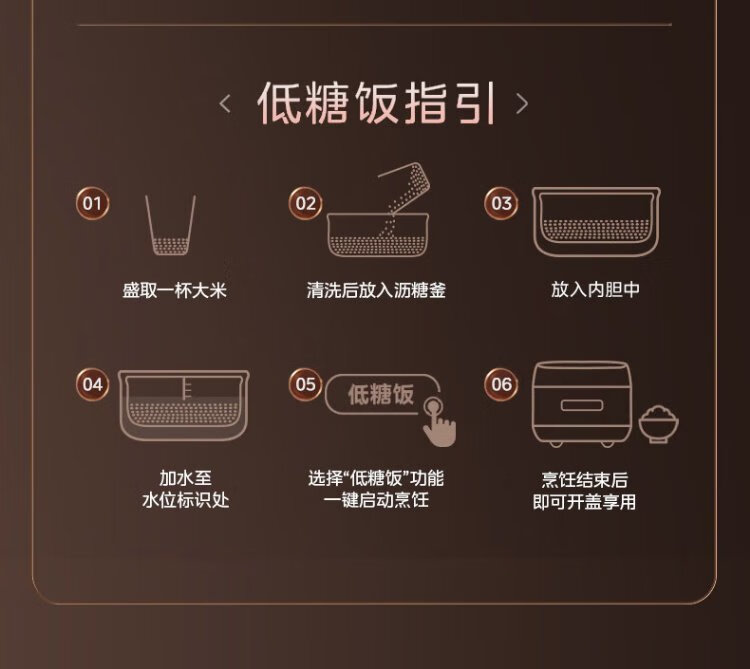 ‹ 低糖饭指引 ›

01
盛取一杯大米

02
清洗后放入沥糖釜

03
放入内胆中

04
加水至
水位标识处

05
低糖饭
选择“低糖饭”功能
一键启动烹饪

06
烹饪结束后
即可开盖享用