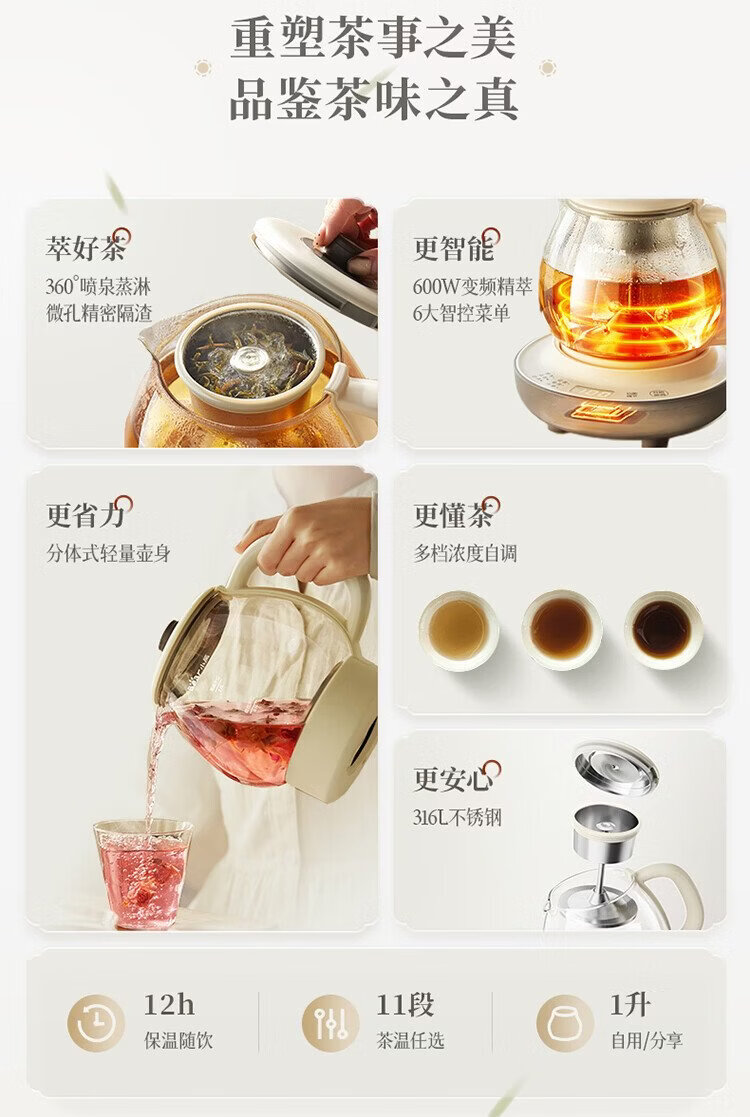 重塑茶事之美
品鉴茶味之真

萃好茶
360°喷泉蒸淋
微孔精密隔渣

更智能
600W变频精萃
6大智控菜单

更省力
分体式轻量壶身

更懂茶
多档浓度自调

更安心
316L不锈钢

12h
保温随饮

11段
茶温任选

1升
自用/分享