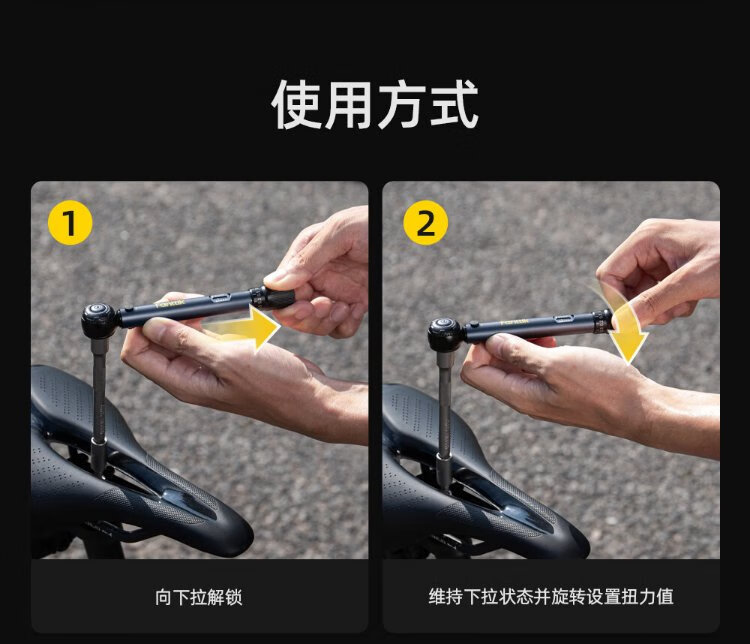 使用方式

1

向下拉解锁

2

维持下拉状态并旋转设置扭力值