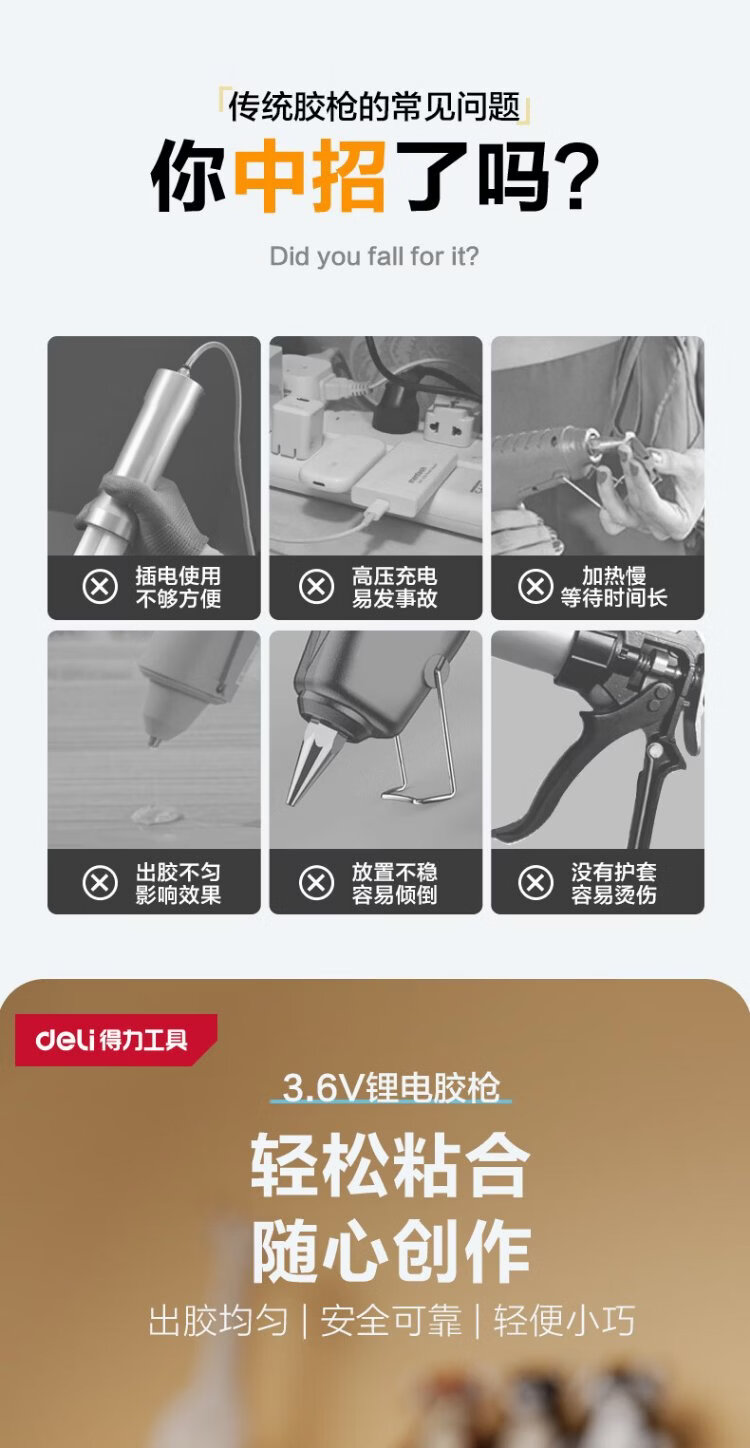 「传统胶枪的常见问题」
你中招了吗？

Did you fall for it?

插电使用
不够方便

高压充电
易发事故

加热慢
等待时间长

出胶不匀
影响效果

放置不稳
容易倾倒

没有护套
容易烫伤

deli 得力工具

3.6V锂电胶枪

轻松粘合
随心创作

出胶均匀 | 安全可靠 | 轻便小巧