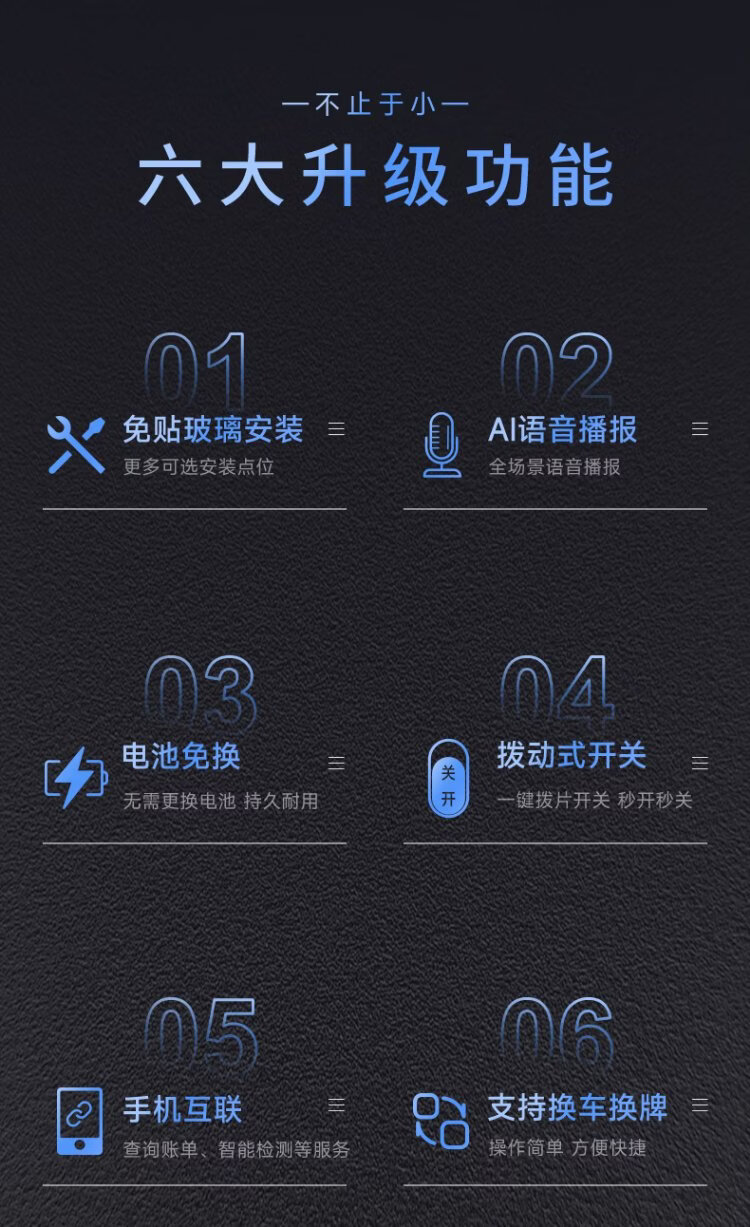 一不止于小一

六大升级功能

01

免贴玻璃安装

更多可选安装点位

02

AI语音播报

全场景语音播报

03

电池免换

无需更换电池 持久耐用

04

关
开

拨动式开关

一键拨片开关 秒开秒关

05

手机互联

查询账单、智能检测等服务

06

支持换车换牌

操作简单 方便快捷