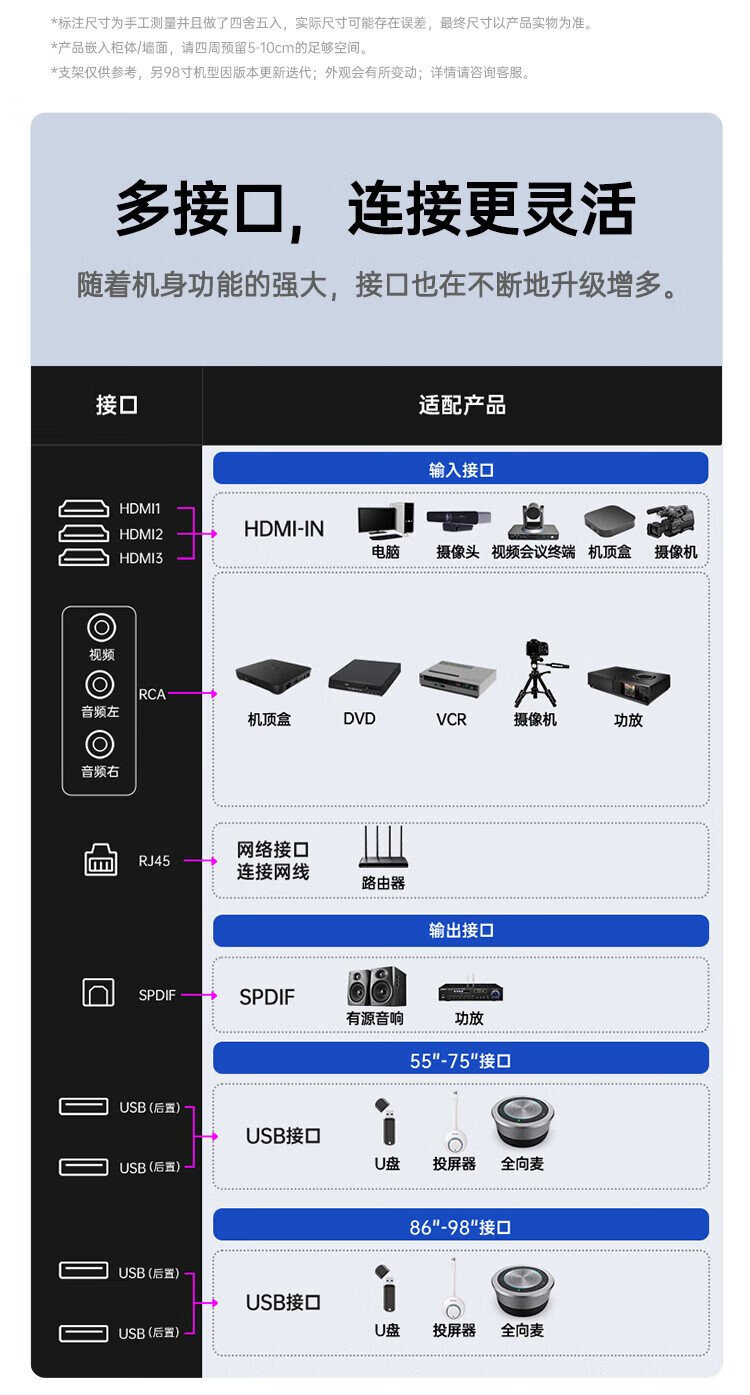 *标注尺寸为手工测量并且做了四舍五入，实际尺寸可能存在误差，最终尺寸以产品实物为准。
*产品嵌入柜体/墙面，请四周预留5-10cm的足够空间。
*支架仅供参考，另98寸机型因版本更新迭代；外观会有所变动；详情请咨询客服。

多接口，连接更灵活

随着机身功能的强大，接口也在不断地升级增多。

接口

适配产品

输入接口

HDMI1
HDMI2
HDMI3

HDMI-IN

电脑 摄像头 视频会议终端 机顶盒 摄像机

视频
音频左
音频右

RCA

机顶盒 DVD VCR 摄像机 功放

RJ45

网络接口
连接网线

路由器

输出接口

SPDIF

SPDIF

有源音响 功放

55"-75"接口

USB (后置)
USB (后置)

USB接口

U盘 投屏器 全向麦

86"-98"接口

USB (后置)
USB (后置)

USB接口

U盘 投屏器 全向麦