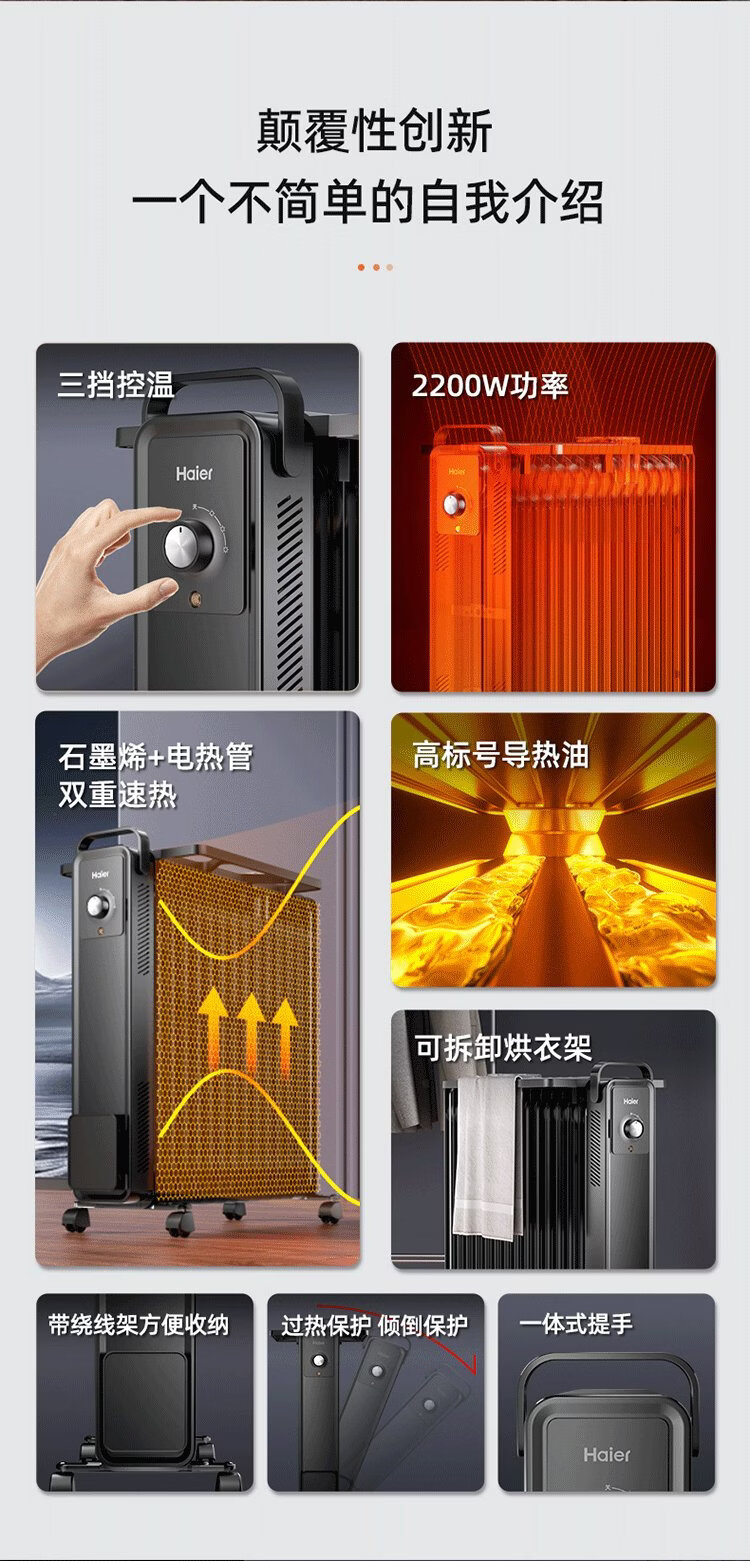 颠覆性创新
一个不简单的自我介绍

三挡控温

Haier

2200W功率

Haier

石墨烯+电热管
双重速热

Haier

高标号导热油

可拆卸烘衣架

Haier

带绕线架方便收纳

过热保护 倾倒保护

一体式提手

Haier